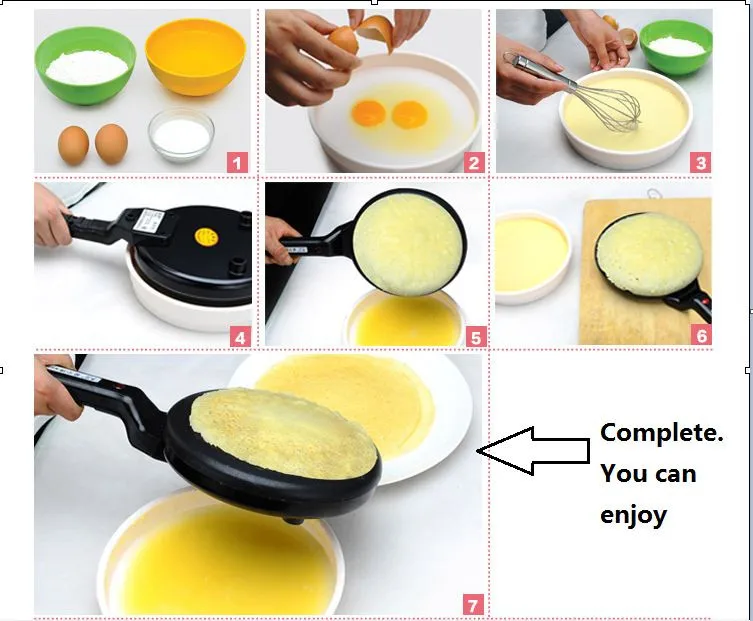 1

2

3

4

5

6

7

Complete. You can enjoy