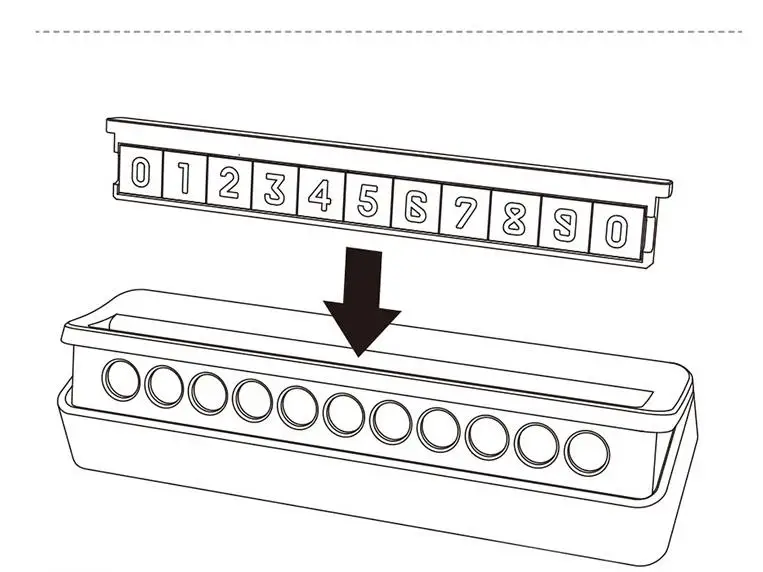 0 1 2 3 4 5 6 7 8 9 0