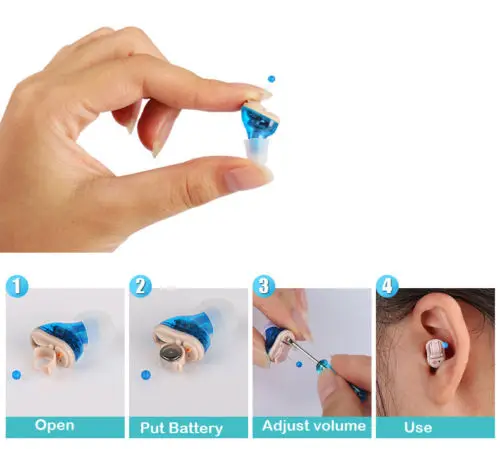 1
Open

2
Put Battery

3
Adjust volume

4
Use