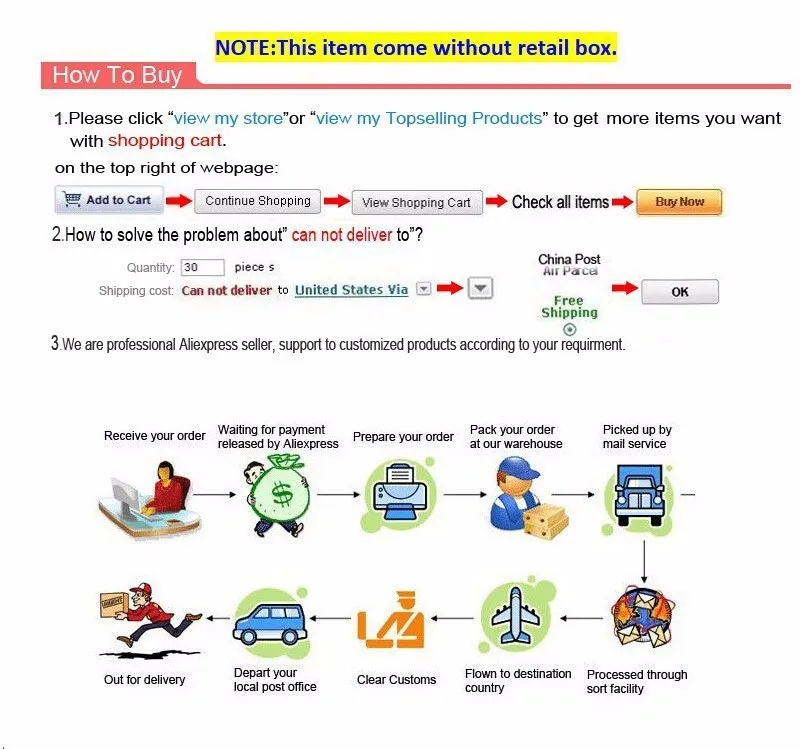 NOTE:This item come without retail box.

How To Buy

1.Please click "view my store"or "view my Topselling Products" to get more items you want with shopping cart.

on the top right of webpage:

Add to Cart Continue Shopping View Shopping Cart Check all items Buy Now

2.How to solve the problem about" can not deliver to"?

Quantity: 30 piece s

Shipping cost: Can not deliver to United States Via

China Post Air Parcel

Free Shipping

OK

3.We are professional Aliexpress seller, support to customized products according to your requirment.

Receive your order

Waiting for payment released by Aliexpress

Prepare your order

Pack your order at our warehouse

Picked up by mail service

Processed through sort facility

Flown to destination country

Clear Customs

Depart your local post office

Out for delivery