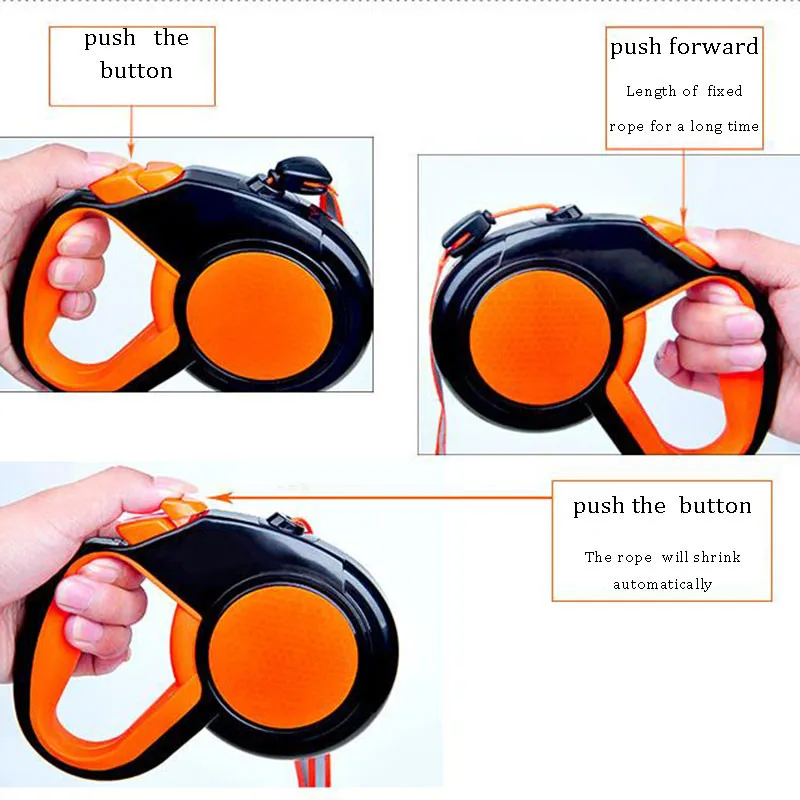 push the button

push forward

Length of fixed rope for a long time

push the button

The rope will shrink automatically