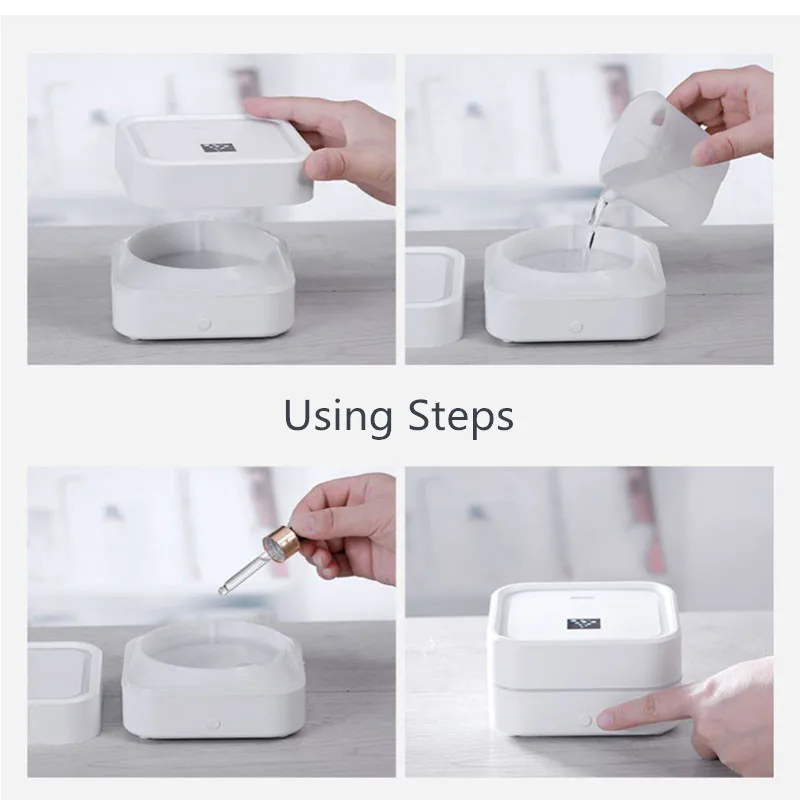 Using Steps