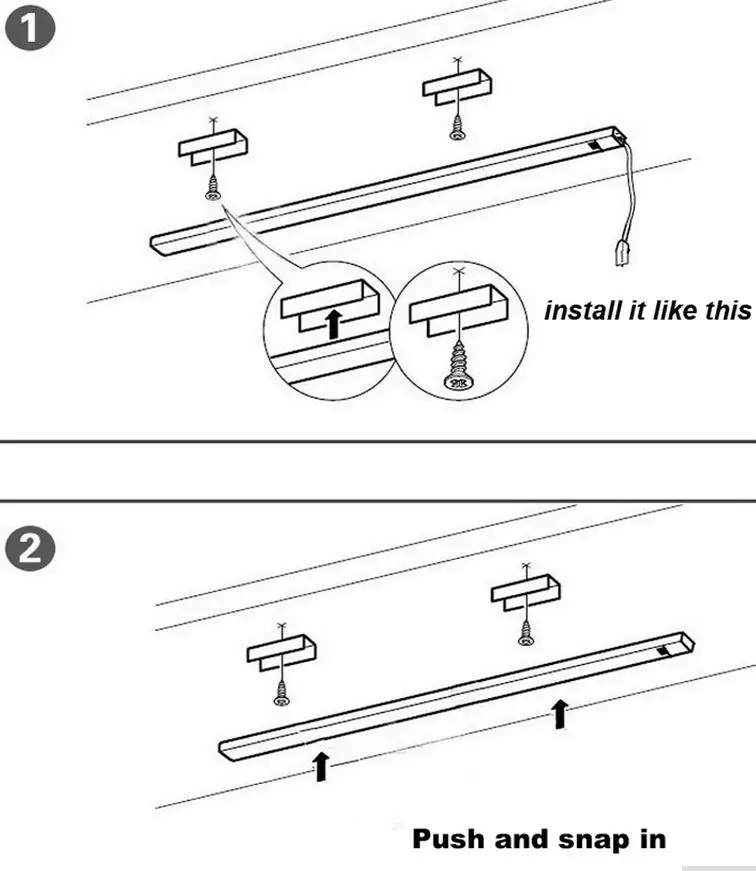 1

install it like this

2

Push and snap in