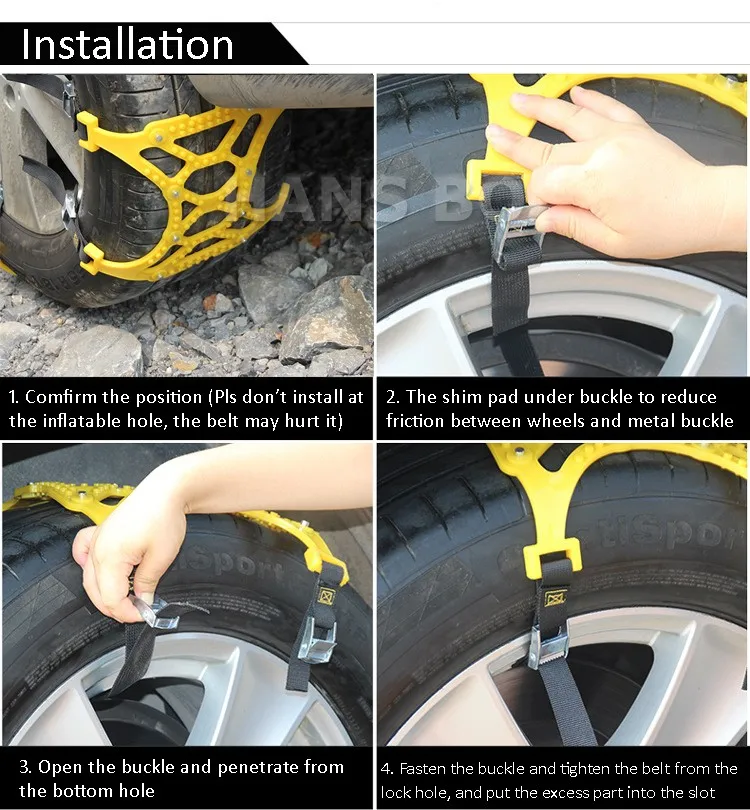 Installation

1. Comfirm the position (Pls don't install at the inflatable hole, the belt may hurt it)

2. The shim pad under buckle to reduce friction between wheels and metal buckle

3. Open the buckle and penetrate from the bottom hole

4. Fasten the buckle and tighten the belt from the lock hole, and put the excess part into the slot