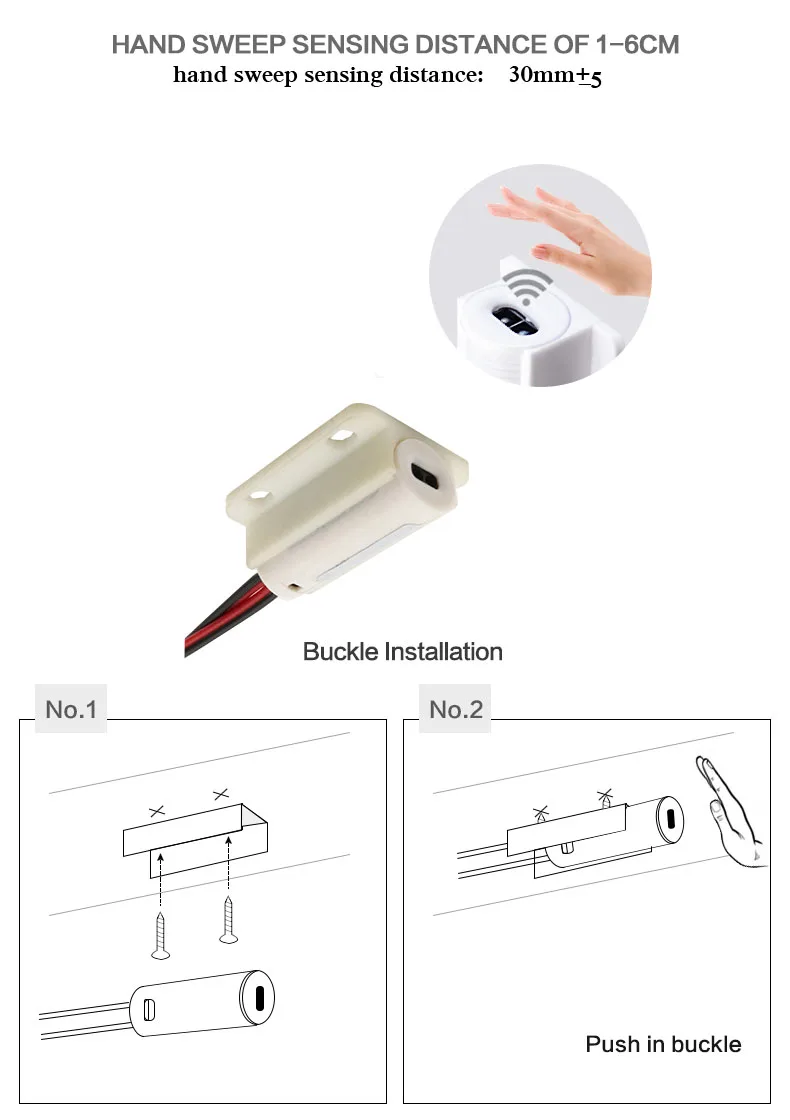 HAND SWEEP SENSING DISTANCE OF 1-6CM
hand sweep sensing distance: 30mm±5

Buckle Installation

No.1

No.2

Push in buckle