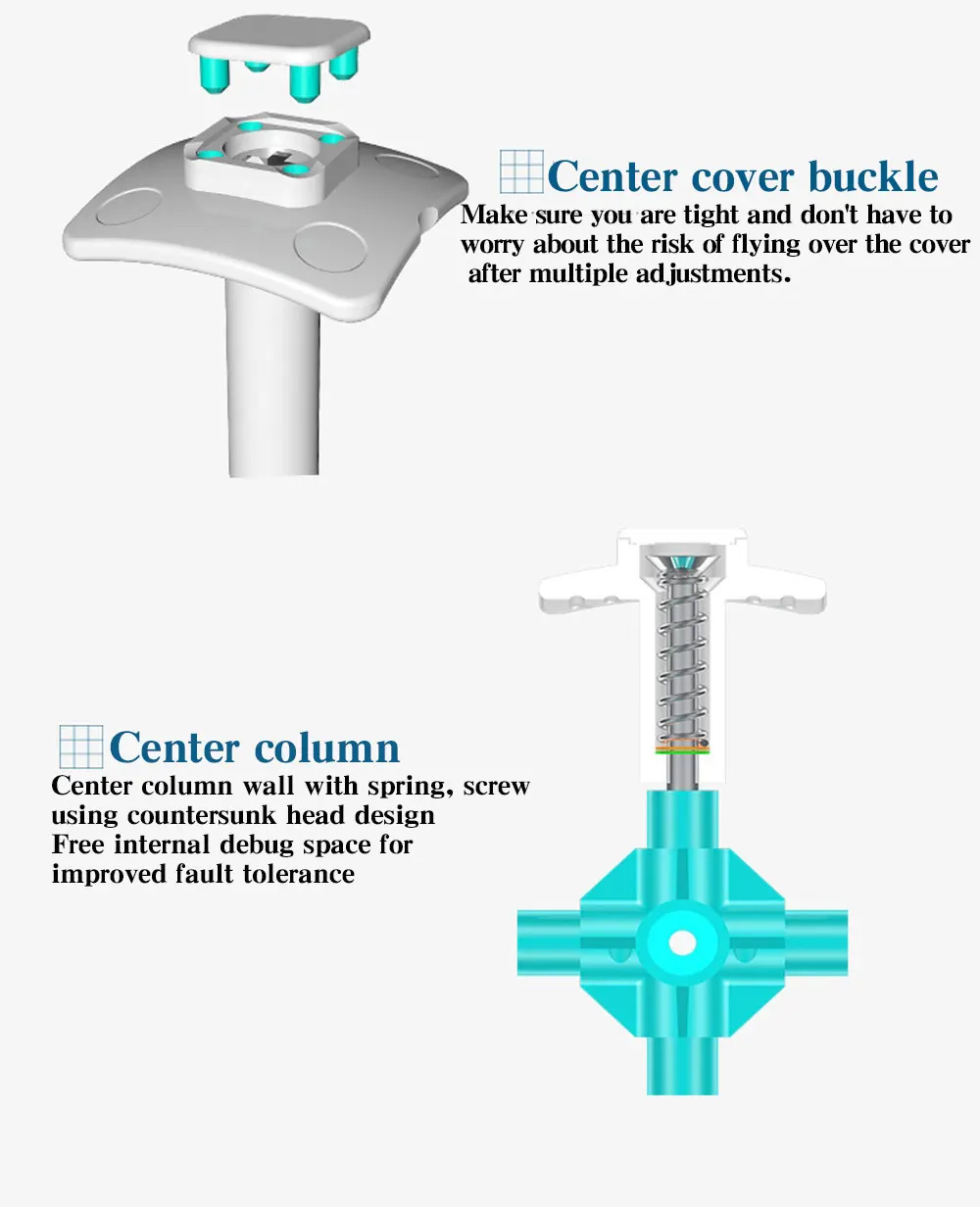 Center cover buckle
Make sure you are tight and don't have to worry about the risk of flying over the cover after multiple adjustments.

Center column
Center column wall with spring, screw using countersunk head design
Free internal debug space for improved fault tolerance