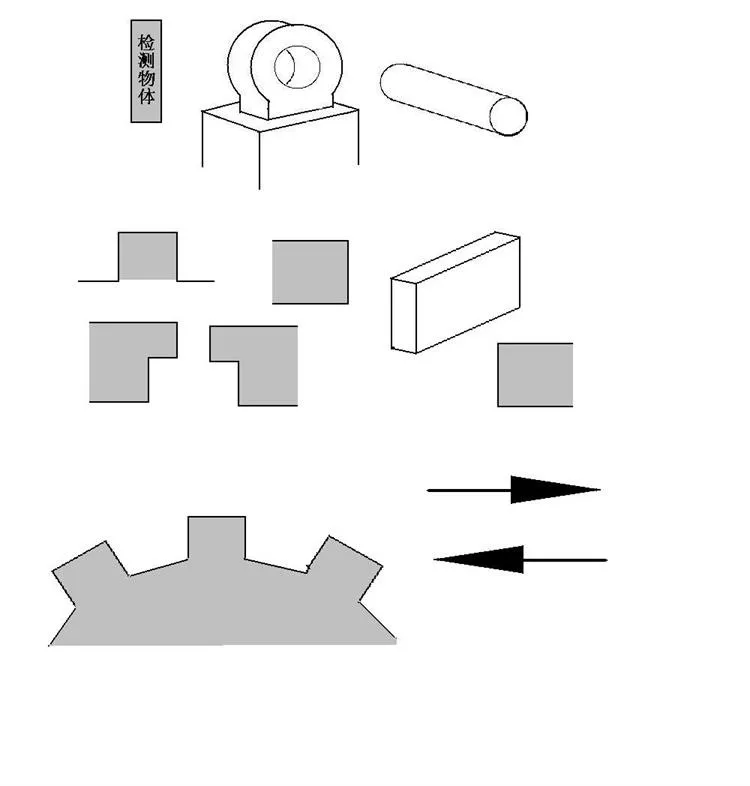 检测物体