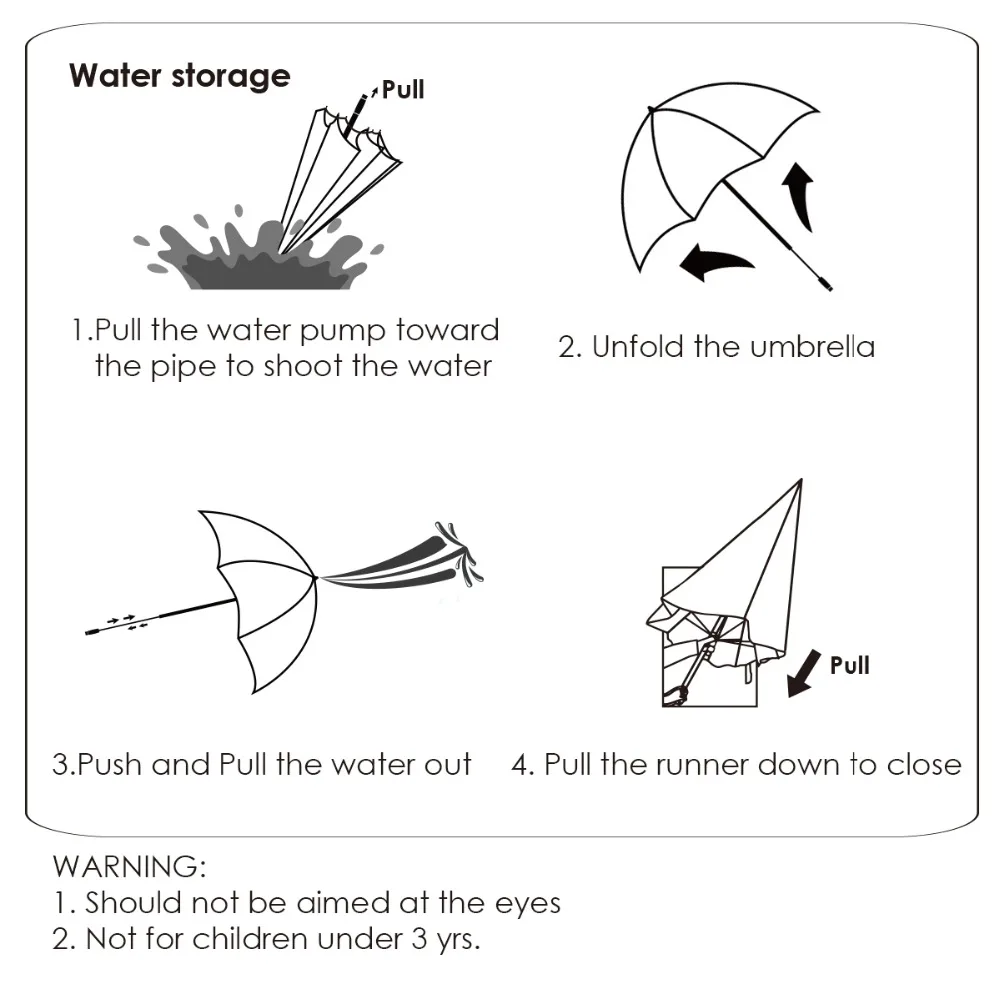 Water storage

Pull

1.Pull the water pump toward the pipe to shoot the water

2. Unfold the umbrella

3.Push and Pull the water out

Pull

4. Pull the runner down to close

WARNING:
1. Should not be aimed at the eyes
2. Not for children under 3 yrs.