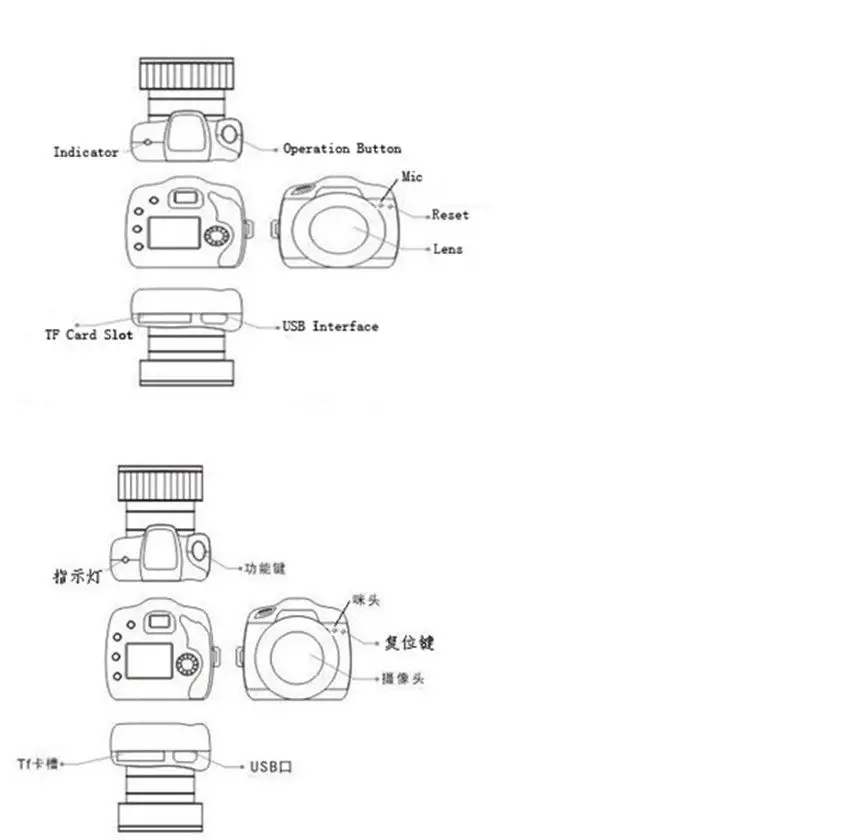 Indicator
Operation Button
Mic
Reset
Lens
TF Card Slot
USB Interface

指示灯
功能键
咪头
复位键
摄像头
Tf卡槽
USB口