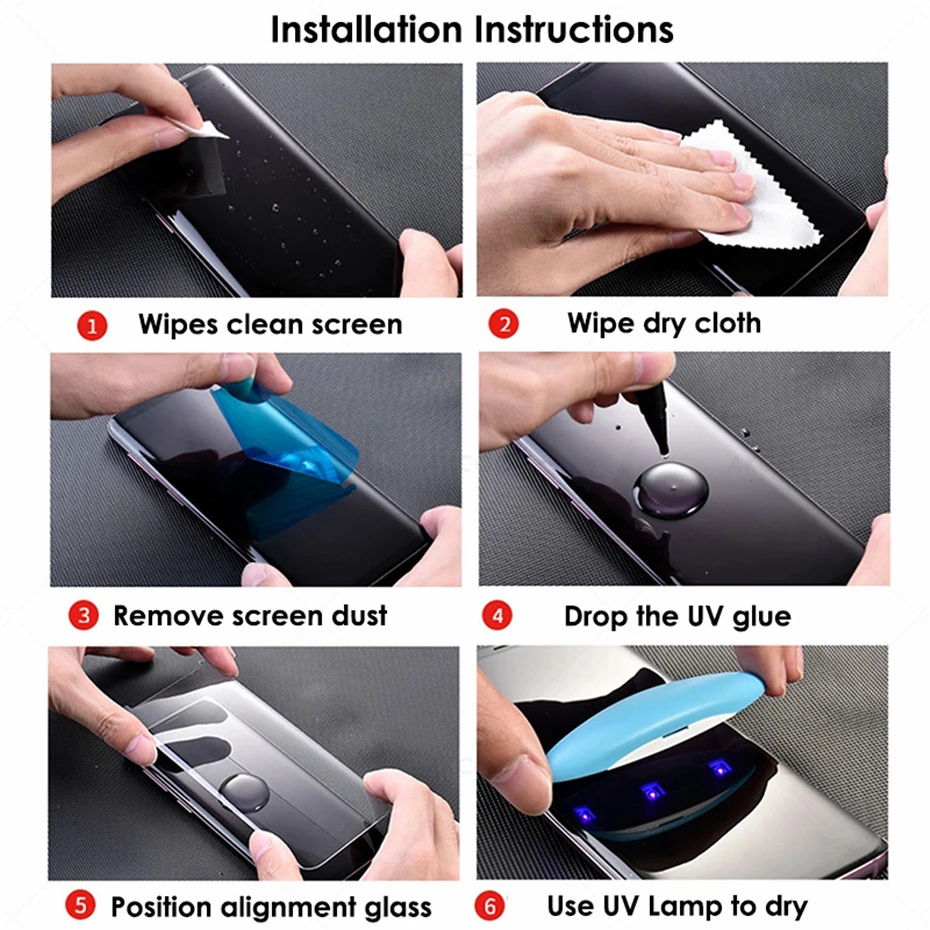 Installation Instructions

1 Wipes clean screen

2 Wipe dry cloth

3 Remove screen dust

4 Drop the UV glue

5 Position alignment glass

6 Use UV Lamp to dry