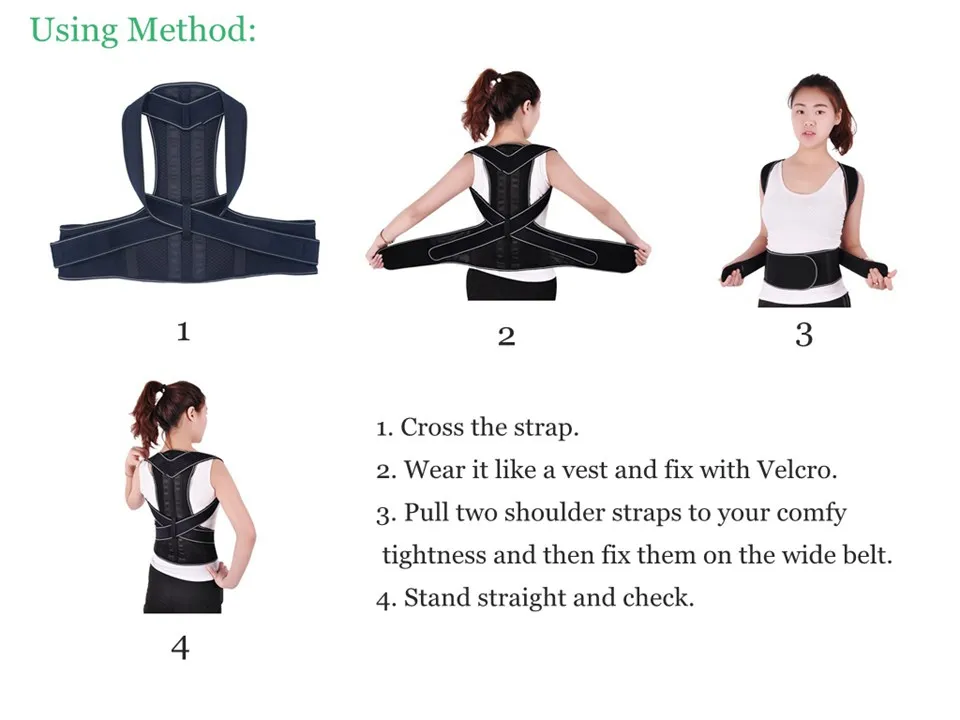 Using Method:

1

2

3

4

1. Cross the strap.
2. Wear it like a vest and fix with Velcro.
3. Pull two shoulder straps to your comfy tightness and then fix them on the wide belt.
4. Stand straight and check.