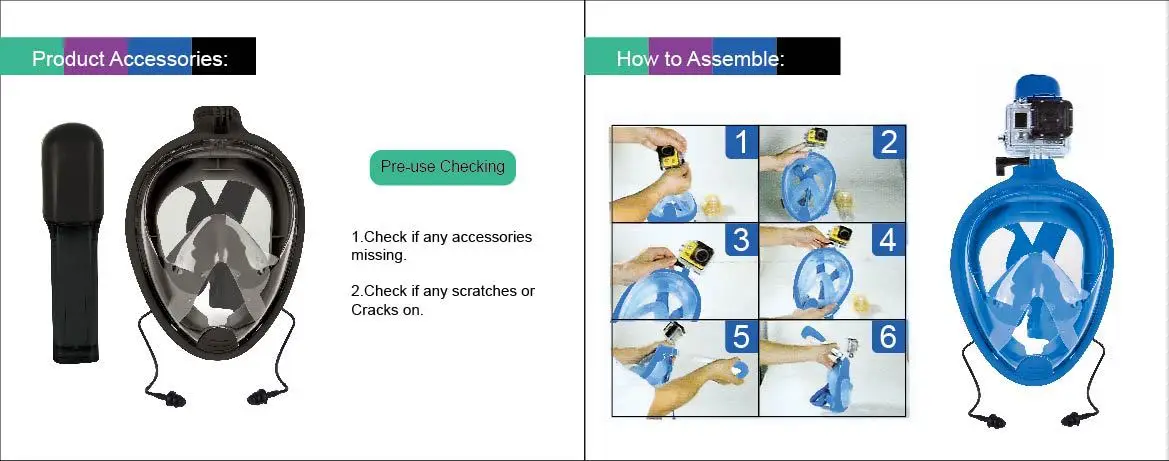 Product Accessories:

Pre-use Checking

1.Check if any accessories missing.

2.Check if any scratches or Cracks on.

How to Assemble:

1
2
3
4
5
6