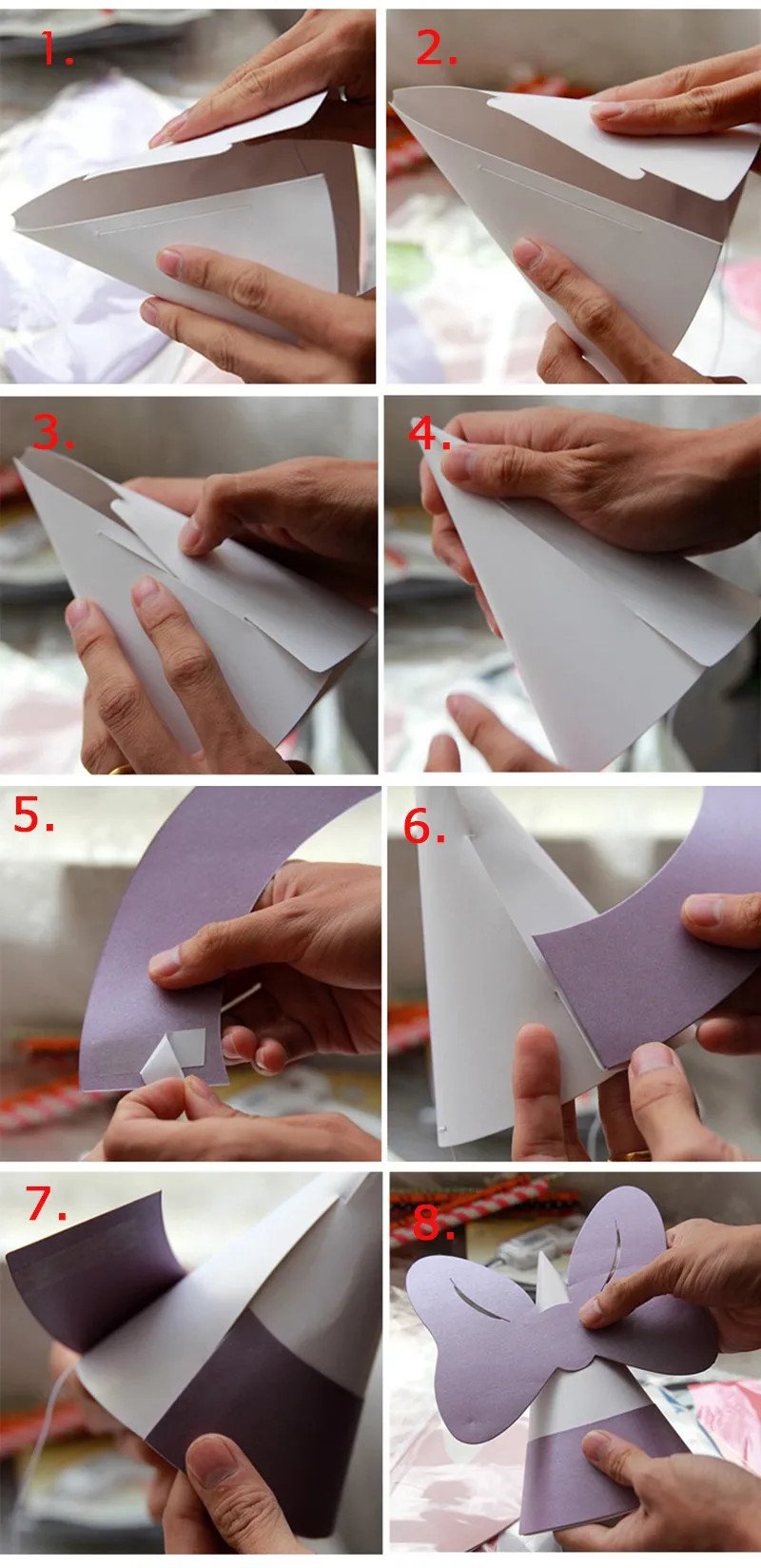 1.

2.

3.

4.

5.

6.

7.

8.