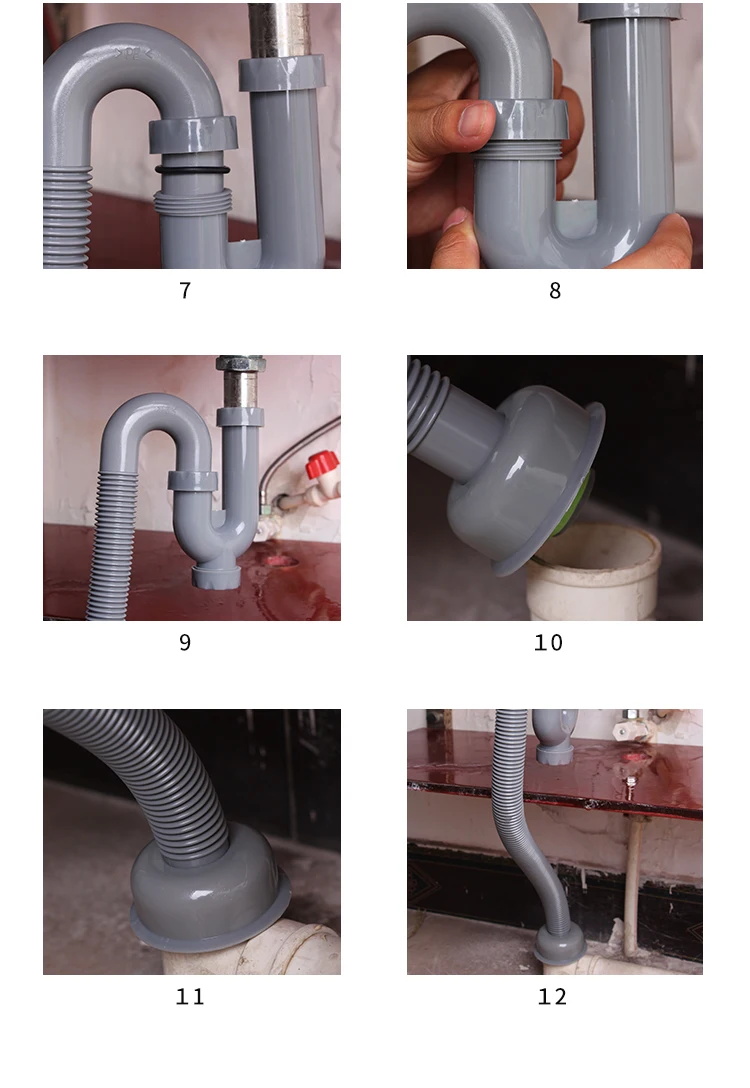 7

8

9

10

11

12