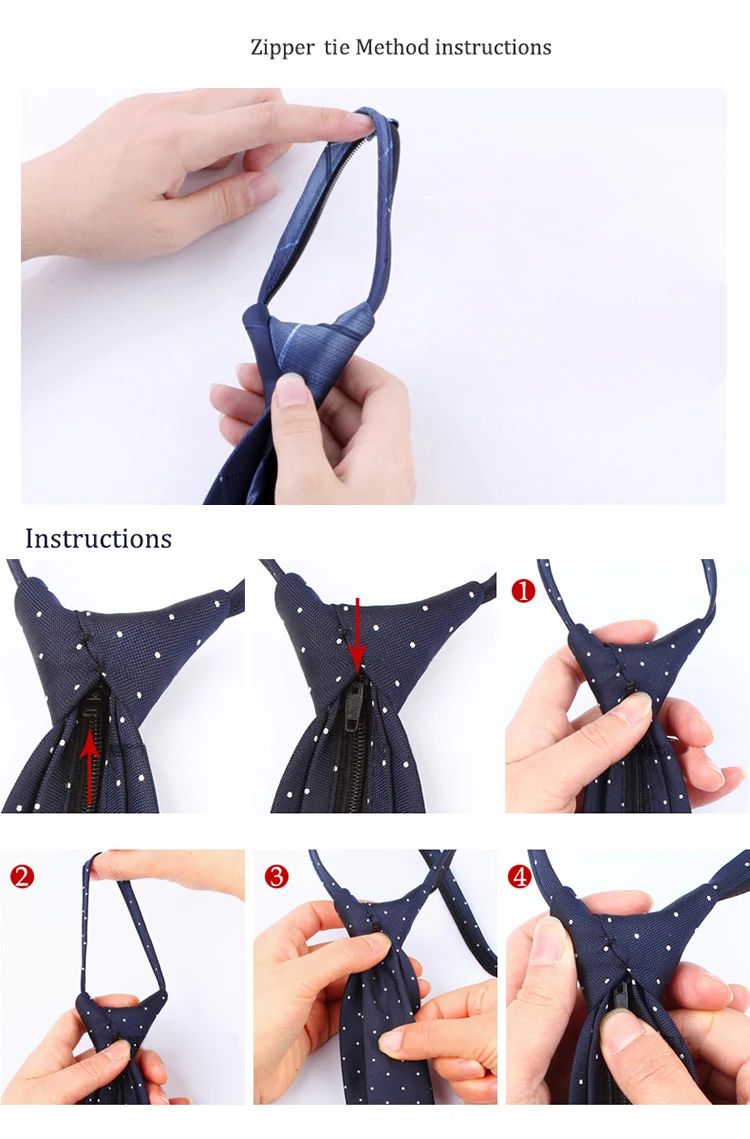 Zipper tie Method instructions

Instructions

1

2

3

4