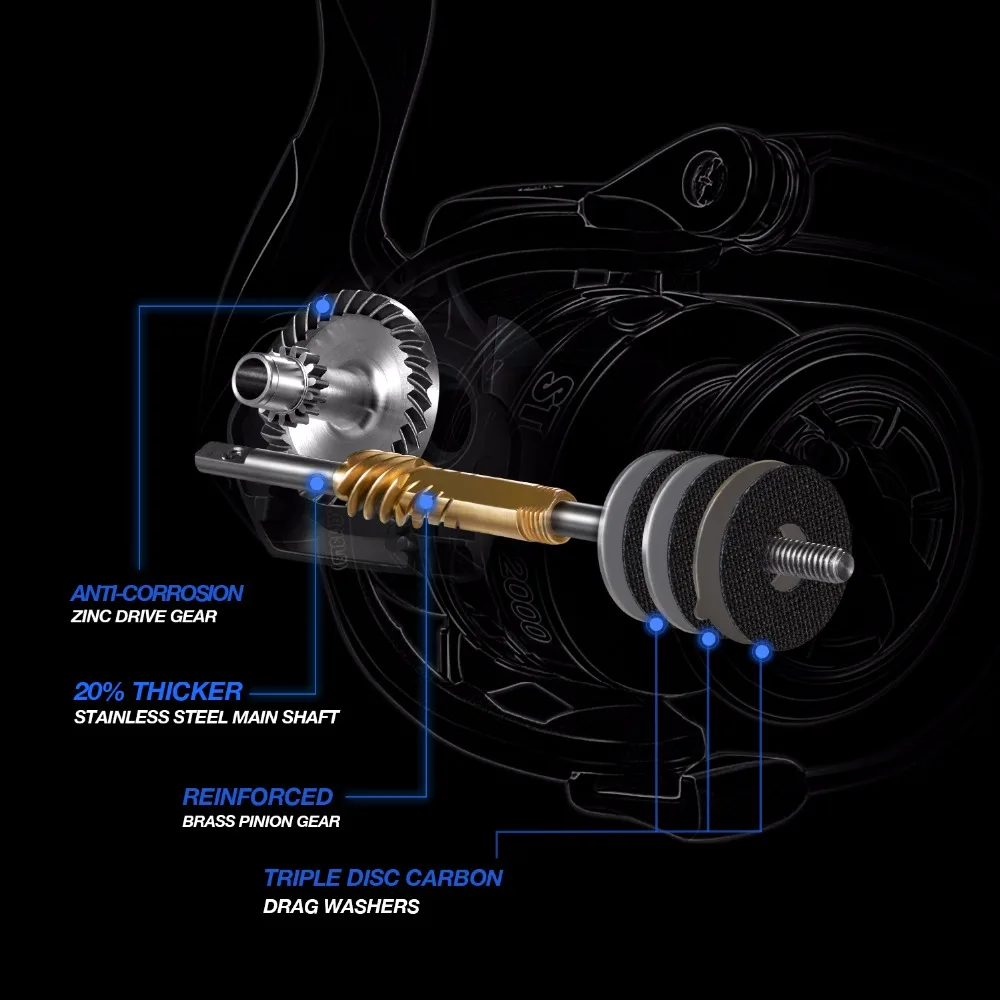 ANTI-CORROSION
ZINC DRIVE GEAR

20% THICKER
STAINLESS STEEL MAIN SHAFT

REINFORCED
BRASS PINION GEAR

TRIPLE DISC CARBON
DRAG WASHERS

2000