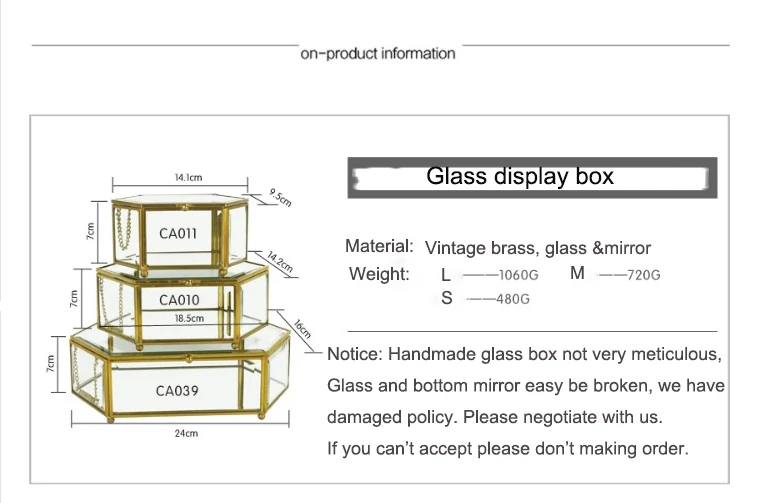 on-product information

14.1cm
9.5cm
7cm
CA011
14.2cm
7cm
CA010
18.5cm
16cm
7cm
CA039
24cm

Glass display box

Material: Vintage brass, glass &mirror
Weight: L ——1060G M ——720G
S ——480G

Notice: Handmade glass box not very meticulous, Glass and bottom mirror easy be broken, we have damaged policy. Please negotiate with us.
If you can't accept please don't making order.