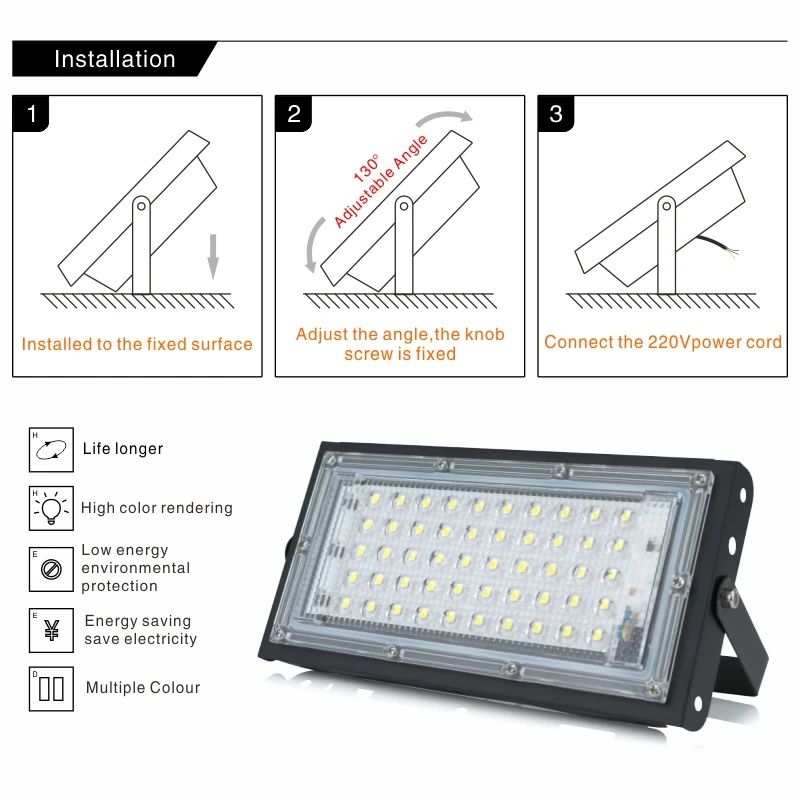 Installation

1

Installed to the fixed surface

2

130°
Adjustable Angle

Adjust the angle,the knob screw is fixed

3

Connect the 220Vpower cord

H
Life longer

H
High color rendering

E
Low energy environmental protection

E
¥
Energy saving save electricity

D
Multiple Colour