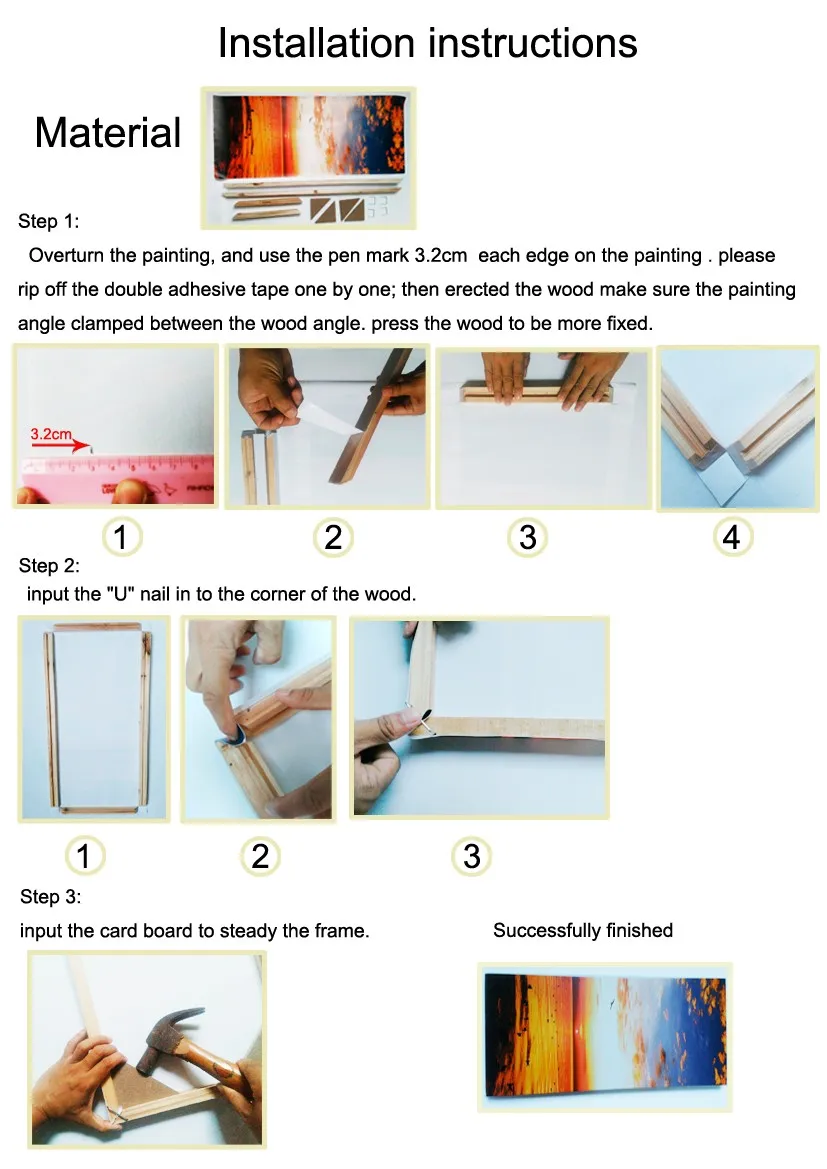 Installation instructions

Material

Step 1:

Overturn the painting, and use the pen mark 3.2cm each edge on the painting . please rip off the double adhesive tape one by one; then erected the wood make sure the painting angle clamped between the wood angle. press the wood to be more fixed.

3.2cm

1 2 3 4

Step 2:

input the "U" nail in to the corner of the wood.

1 2 3

Step 3:

input the card board to steady the frame.

Successfully finished