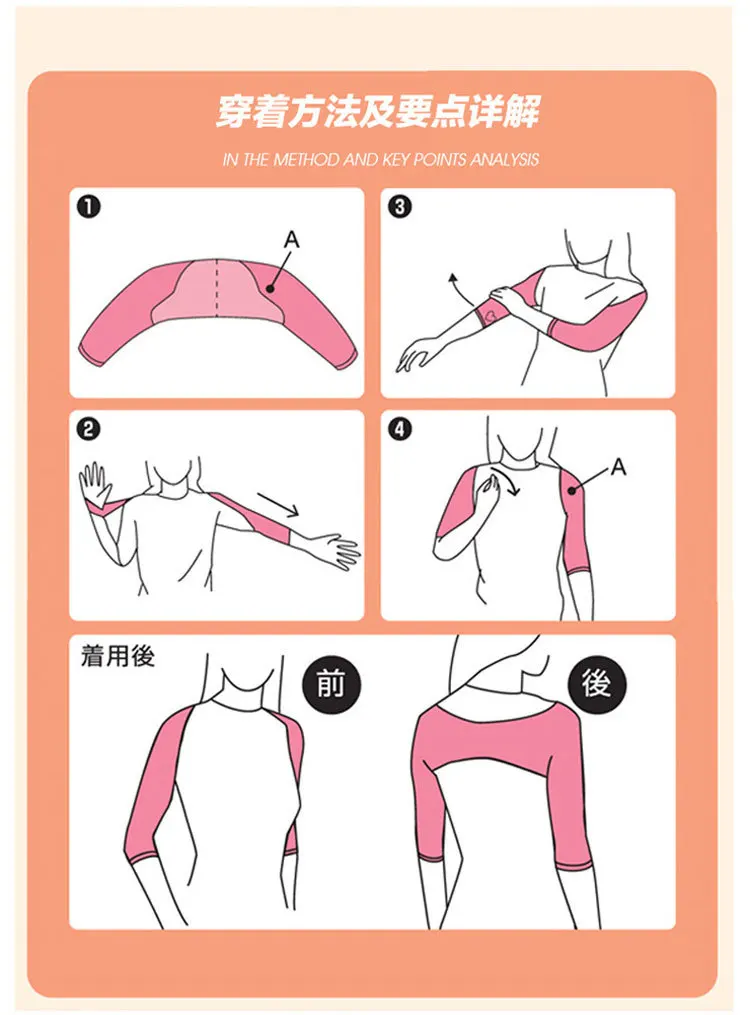 穿着方法及要点详解

IN THE METHOD AND KEY POINTS ANALYSIS

❶

A

❸

❷

❹

A

着用後

前

後