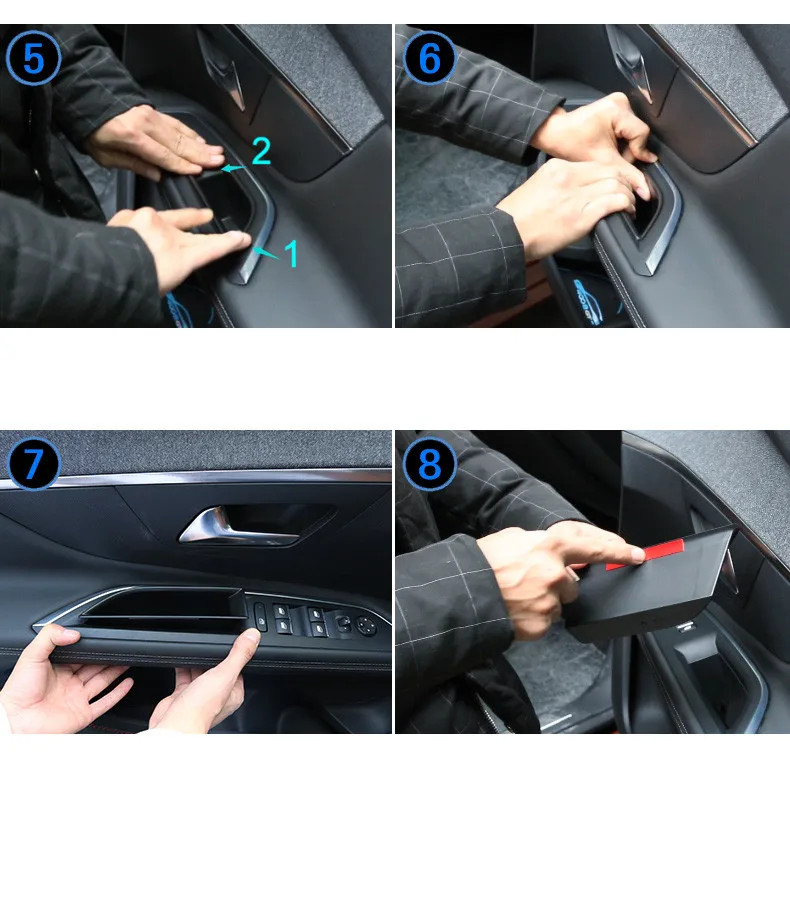 5
2
1
6
7
8