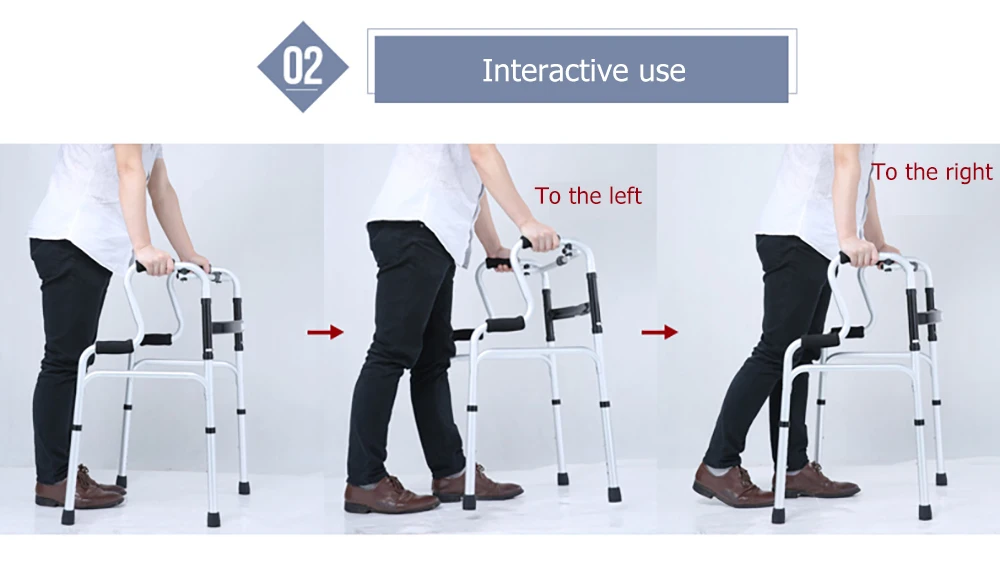 02

Interactive use

To the left

To the right