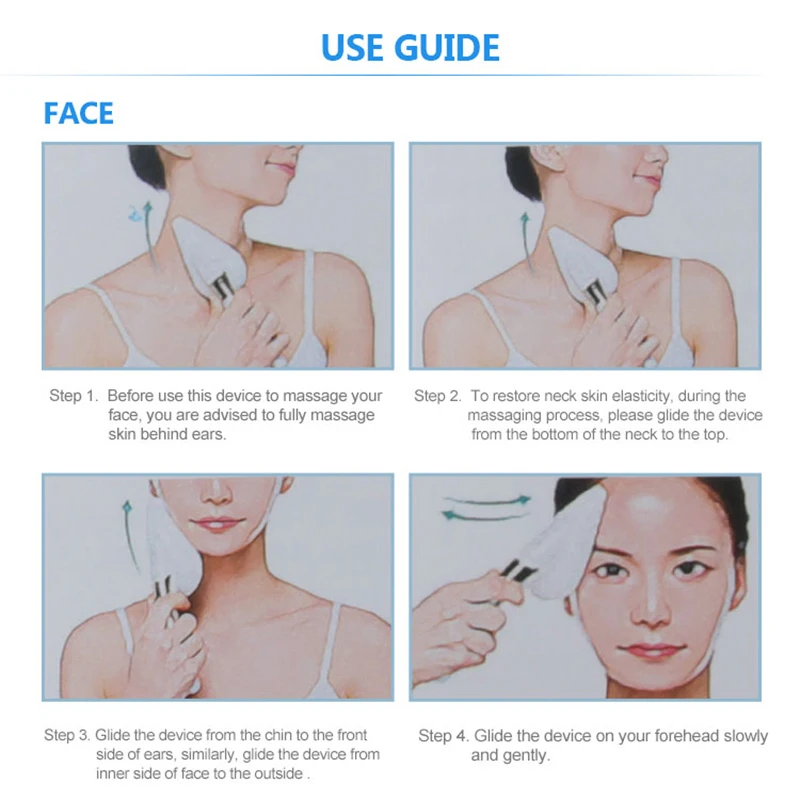 USE GUIDE

FACE

Step 1. Before use this device to massage your face, you are advised to fully massage skin behind ears.

Step 2. To restore neck skin elasticity, during the massaging process, please glide the device from the bottom of the neck to the top.

Step 3. Glide the device from the chin to the front side of ears, similarly, glide the device from inner side of face to the outside .

Step 4. Glide the device on your forehead slowly and gently.