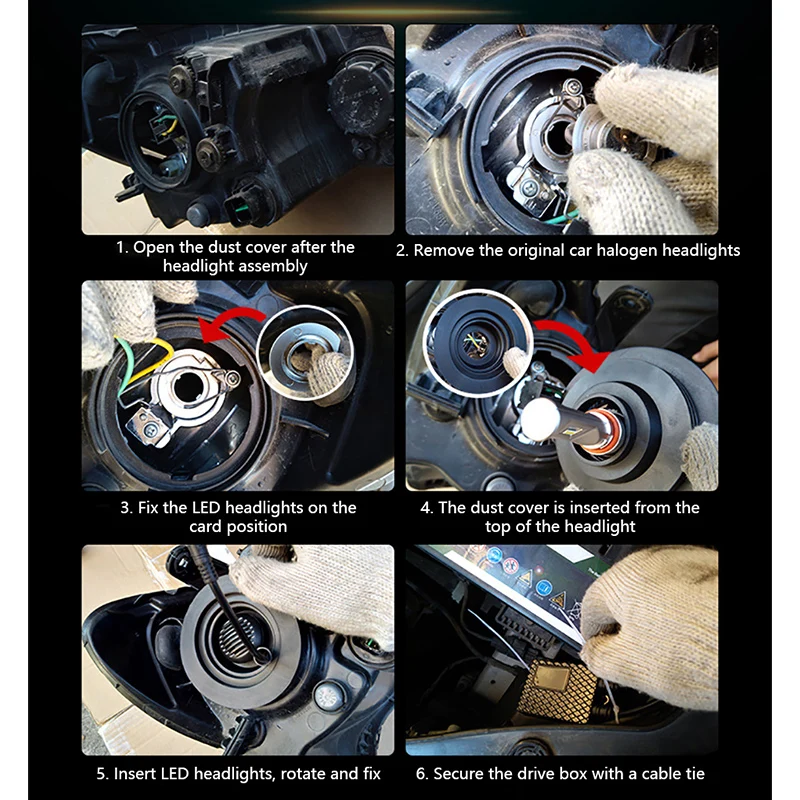 1. Open the dust cover after the headlight assembly

2. Remove the original car halogen headlights

3. Fix the LED headlights on the card position

4. The dust cover is inserted from the top of the headlight

5. Insert LED headlights, rotate and fix

6. Secure the drive box with a cable tie