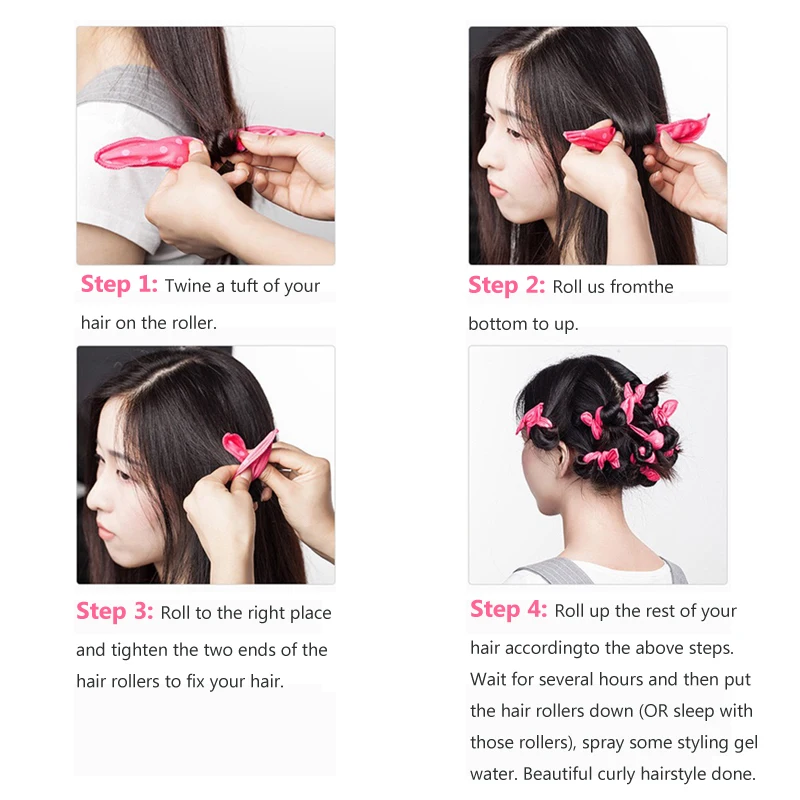 Step 1: Twine a tuft of your hair on the roller.

Step 2: Roll us fromthe bottom to up.

Step 3: Roll to the right place and tighten the two ends of the hair rollers to fix your hair.

Step 4: Roll up the rest of your hair accordingto the above steps. Wait for several hours and then put the hair rollers down (OR sleep with those rollers), spray some styling gel water. Beautiful curly hairstyle done.