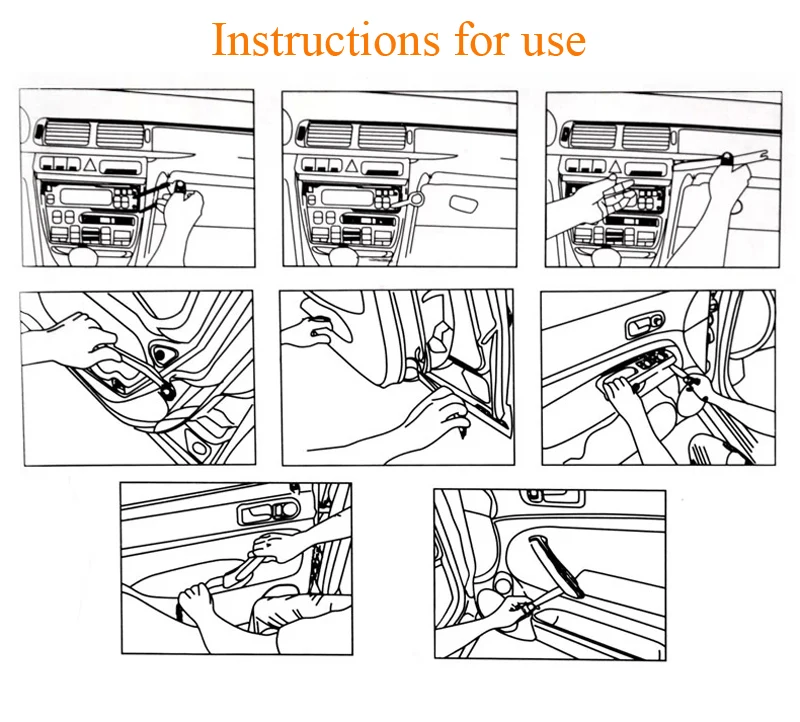 Instructions for use