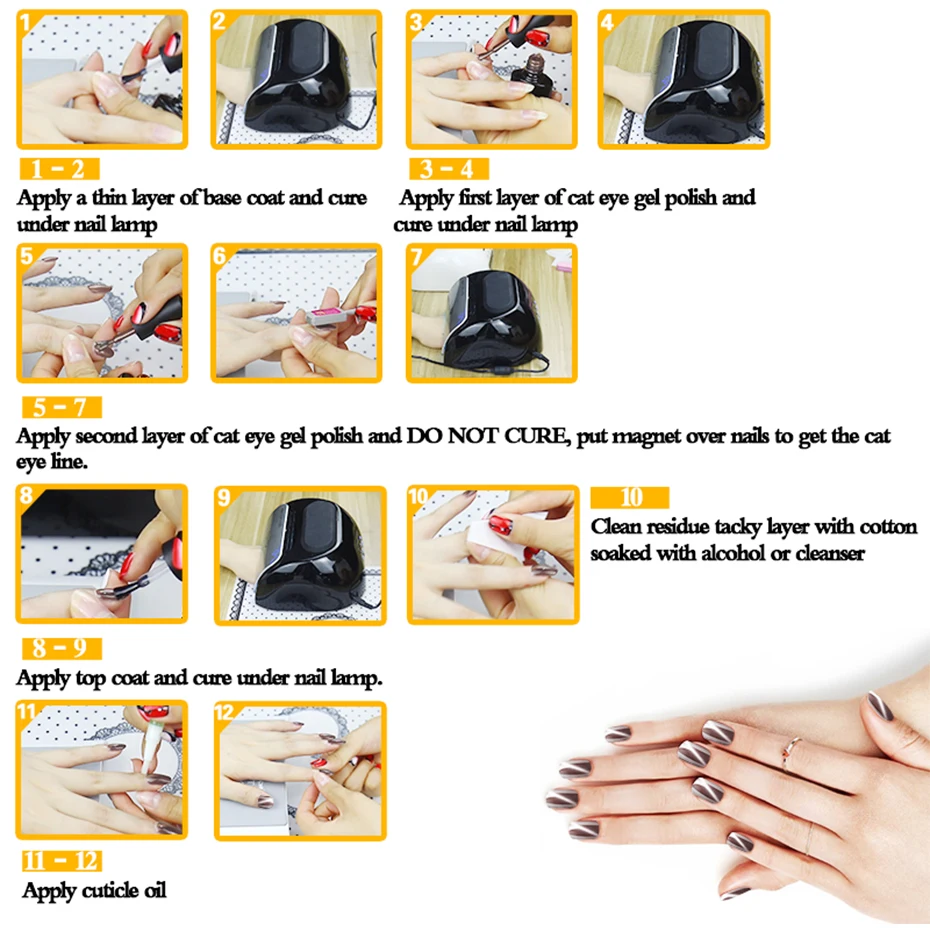 1
2
3
4

1 – 2
Apply a thin layer of base coat and cure under nail lamp

3 – 4
Apply first layer of cat eye gel polish and cure under nail lamp

5
6
7

5 – 7
Apply second layer of cat eye gel polish and DO NOT CURE, put magnet over nails to get the cat eye line.

8
9
10

10
Clean residue tacky layer with cotton soaked with alcohol or cleanser

8 – 9
Apply top coat and cure under nail lamp.

11
12

11 – 12
Apply cuticle oil