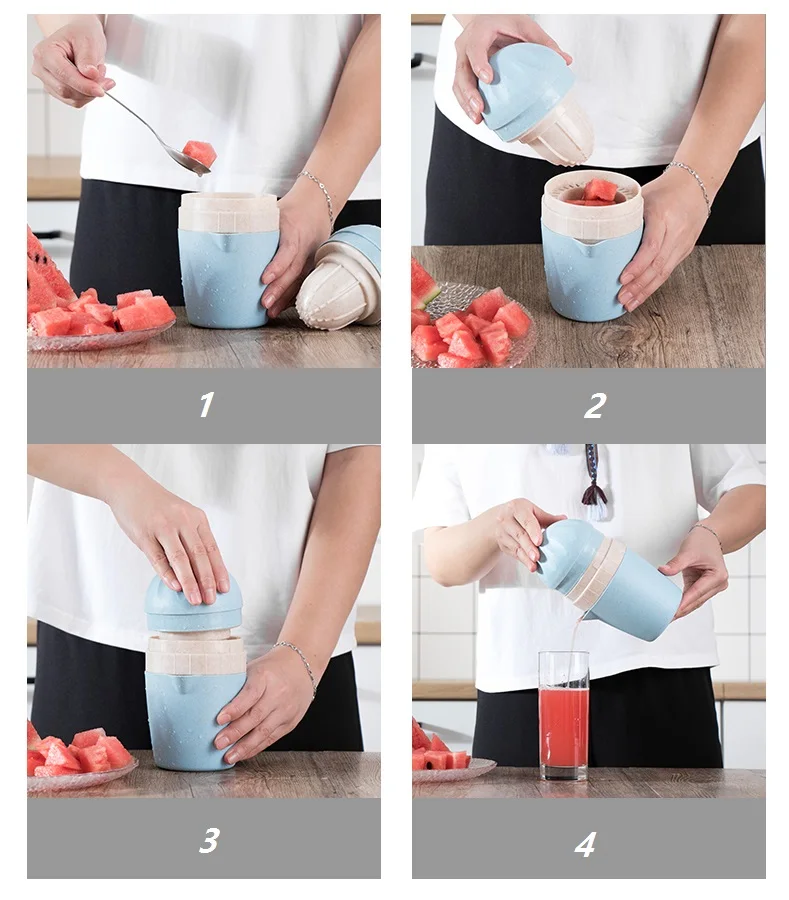 1

2

3

4