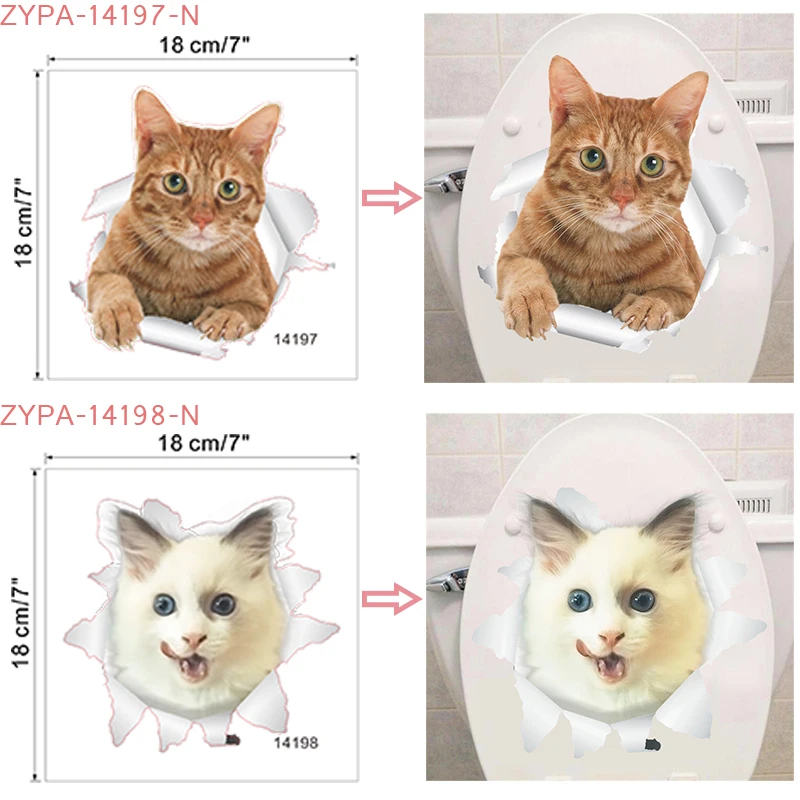 ZYPA-14197-N

18 cm/7"

18 cm/7"

14197

ZYPA-14198-N

18 cm/7"

18 cm/7"

14198