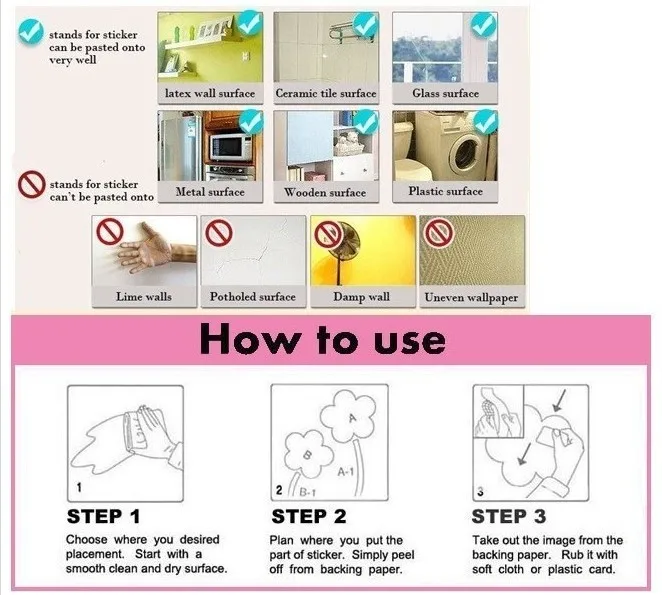 stands for sticker can be pasted onto very well

latex wall surface

Ceramic tile surface

Glass surface

stands for sticker can't be pasted onto

Metal surface

Wooden surface

Plastic surface

Lime walls

Potholed surface

Damp wall

Uneven wallpaper

How to use

1

A

B

A-1

2 B-1

3

STEP 1

Choose where you desired placement. Start with a smooth clean and dry surface.

STEP 2

Plan where you put the part of sticker. Simply peel off from backing paper.

STEP 3

Take out the image from the backing paper. Rub it with soft cloth or plastic card.