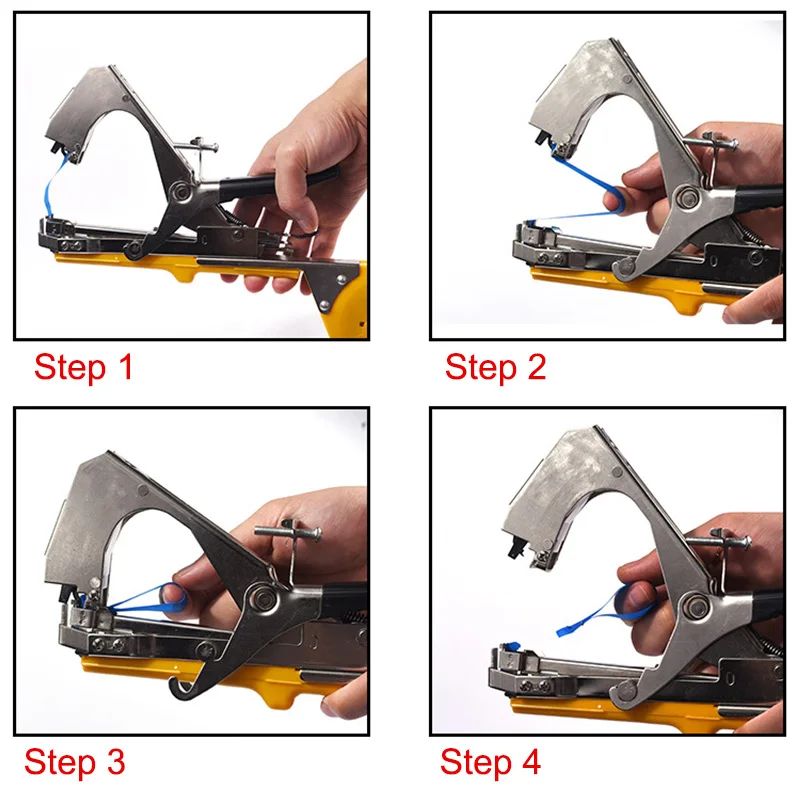 Step 1

Step 2

Step 3

Step 4