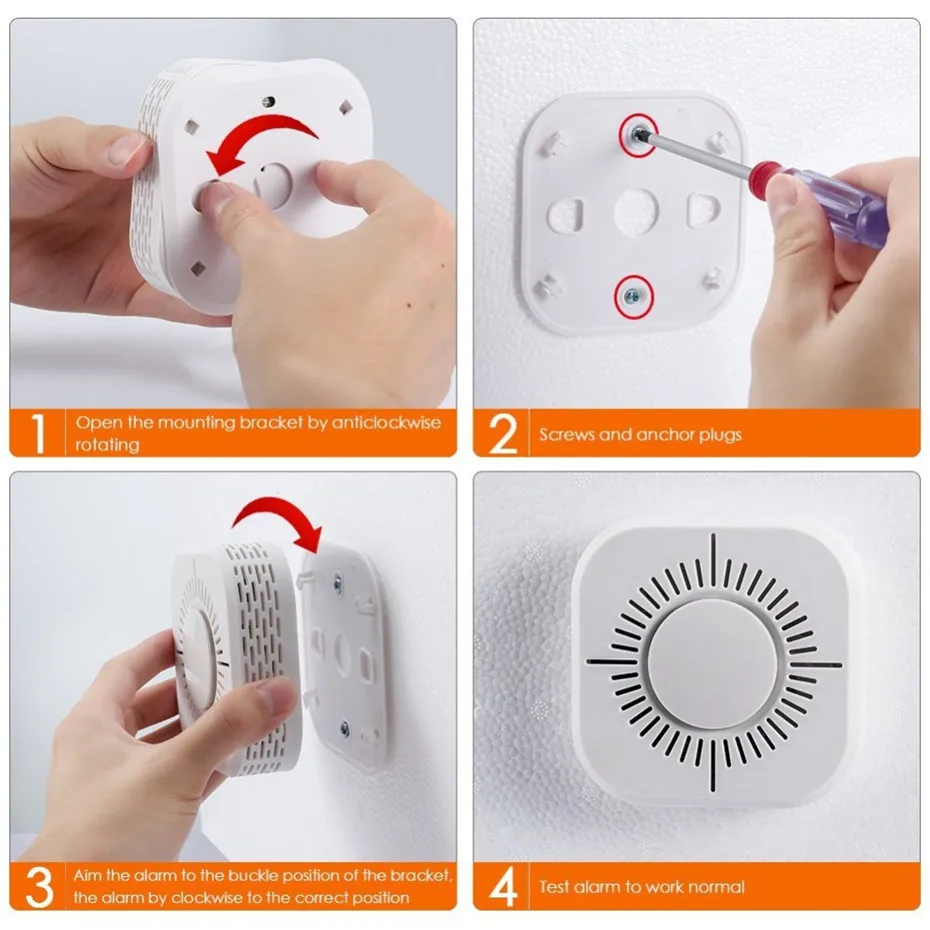 1 Open the mounting bracket by anticlockwise rotating

2 Screws and anchor plugs

3 Aim the alarm to the buckle position of the bracket, the alarm by clockwise to the correct position

4 Test alarm to work normal