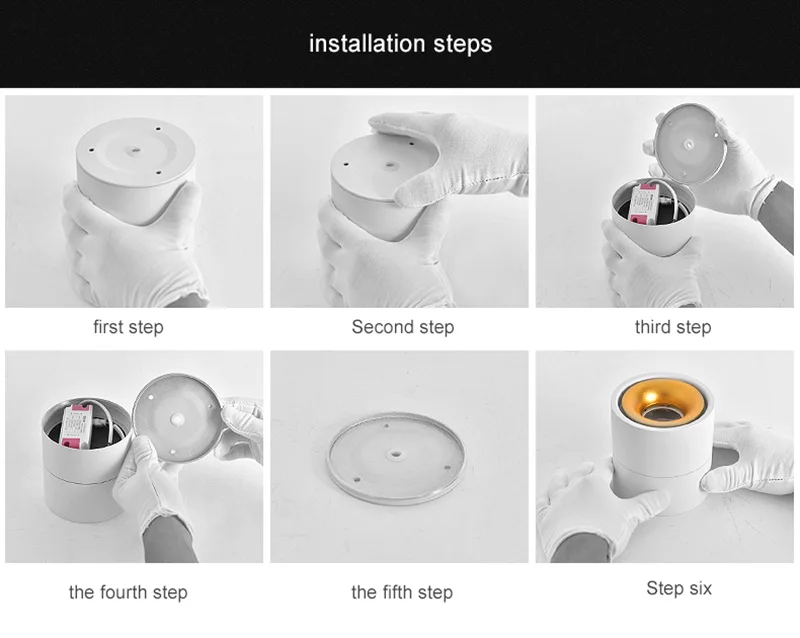 installation steps

first step

Second step

third step

the fourth step

the fifth step

Step six