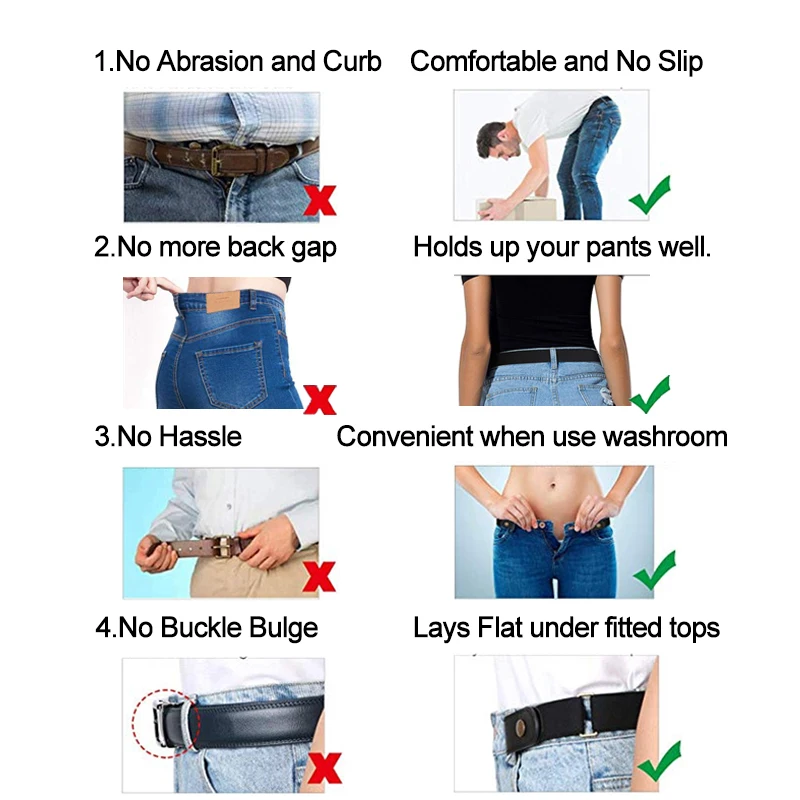 1.No Abrasion and Curb

Comfortable and No Slip

2.No more back gap

Holds up your pants well.

3.No Hassle

Convenient when use washroom

4.No Buckle Bulge

Lays Flat under fitted tops