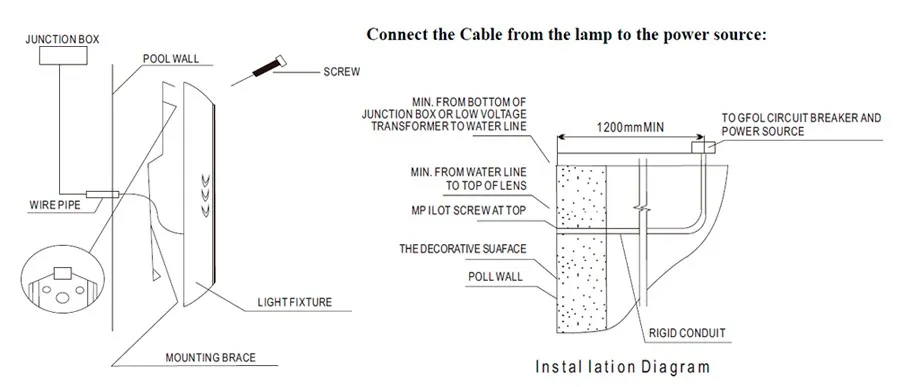 JUNCTION BOX

POOL WALL

SCREW

WIRE PIPE

LIGHT FIXTURE

MOUNTING BRACE

Connect the Cable from the lamp to the power source:

MIN. FROM BOTTOM OF JUNCTION BOX OR LOW VOLTAGE TRANSFORMER TO WATER LINE

1200mmMIN

TO GFOL CIRCUIT BREAKER AND POWER SOURCE

MIN. FROM WATER LINE TO TOP OF LENS

MP ILOT SCREW AT TOP

THE DECORATIVE SUAFACE

POLL WALL

RIGID CONDUIT

Instal lation Diagram