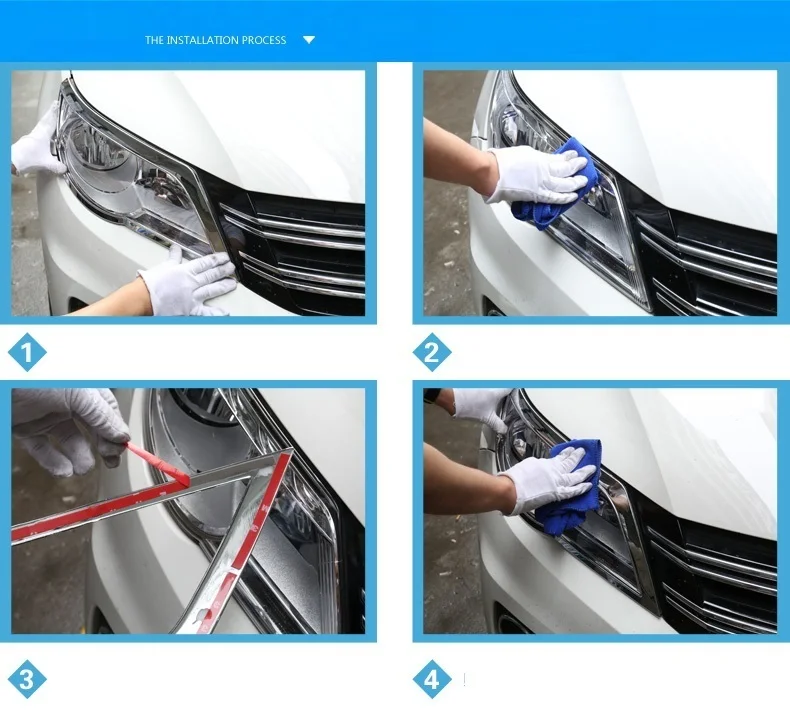 THE INSTALLATION PROCESS

1

2

3

4