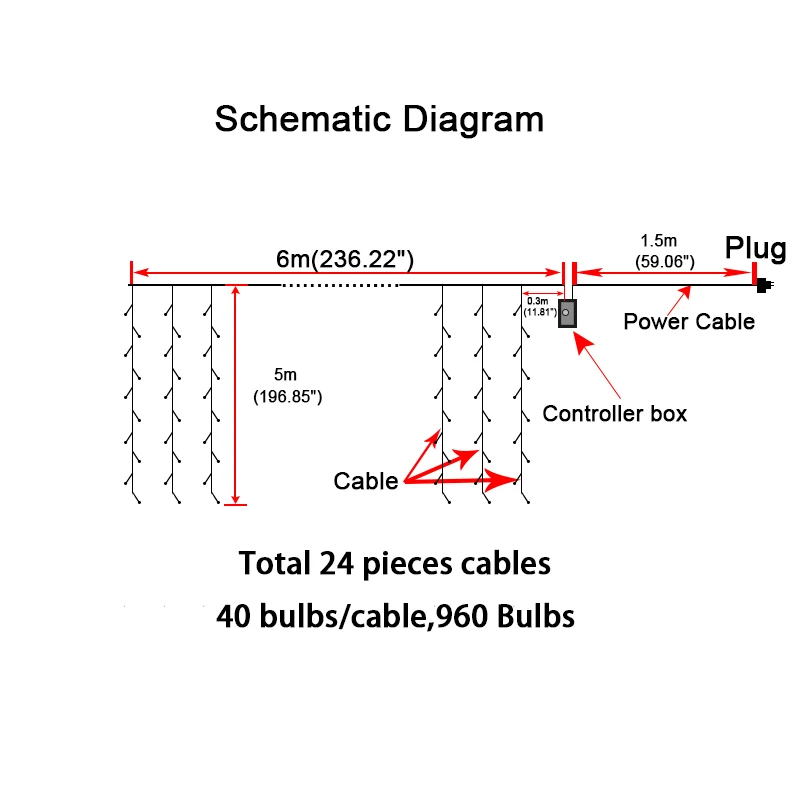 Schematic Diagram

6m(236.22")

1.5m
(59.06")

Plug

0.3m
(11.81")

Power Cable

5m
(196.85")

Controller box

Cable

Total 24 pieces cables

40 bulbs/cable,960 Bulbs