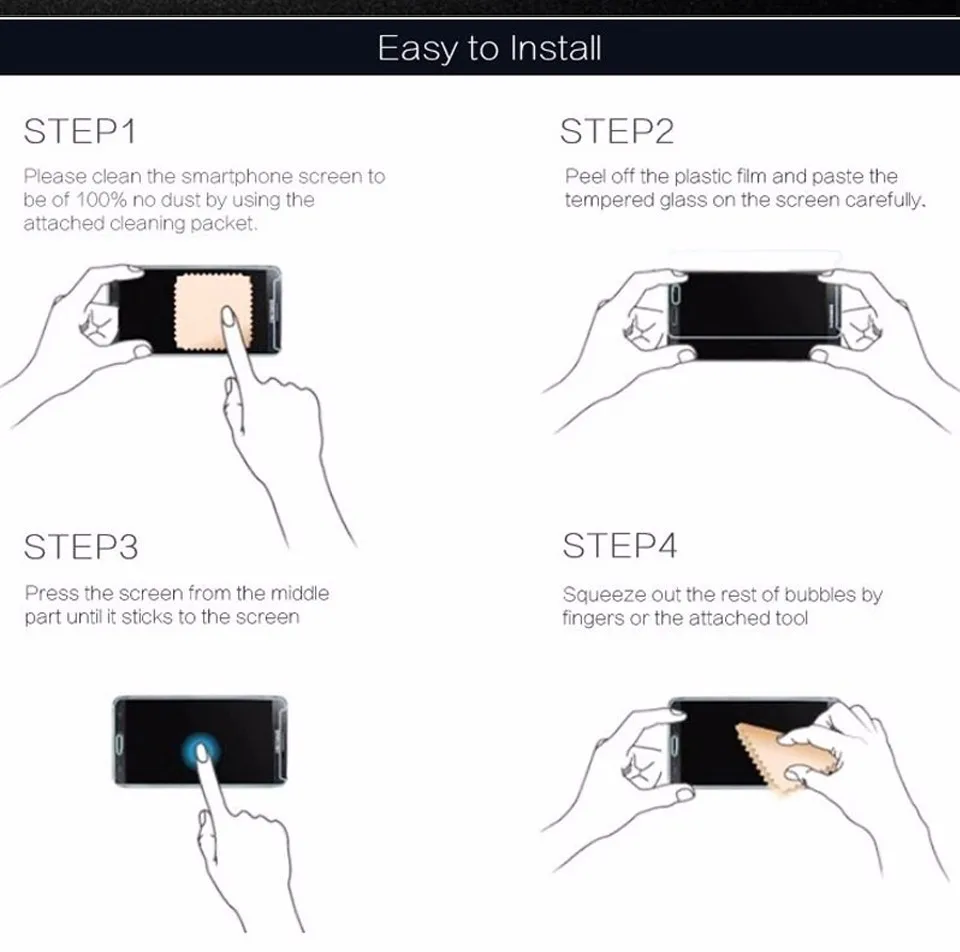 Easy to Install

STEP1

Please clean the smartphone screen to be of 100% no dust by using the attached cleaning packet.

STEP2

Peel off the plastic film and paste the tempered glass on the screen carefully.

STEP3

Press the screen from the middle part until it sticks to the screen

STEP4

Squeeze out the rest of bubbles by fingers or the attached tool