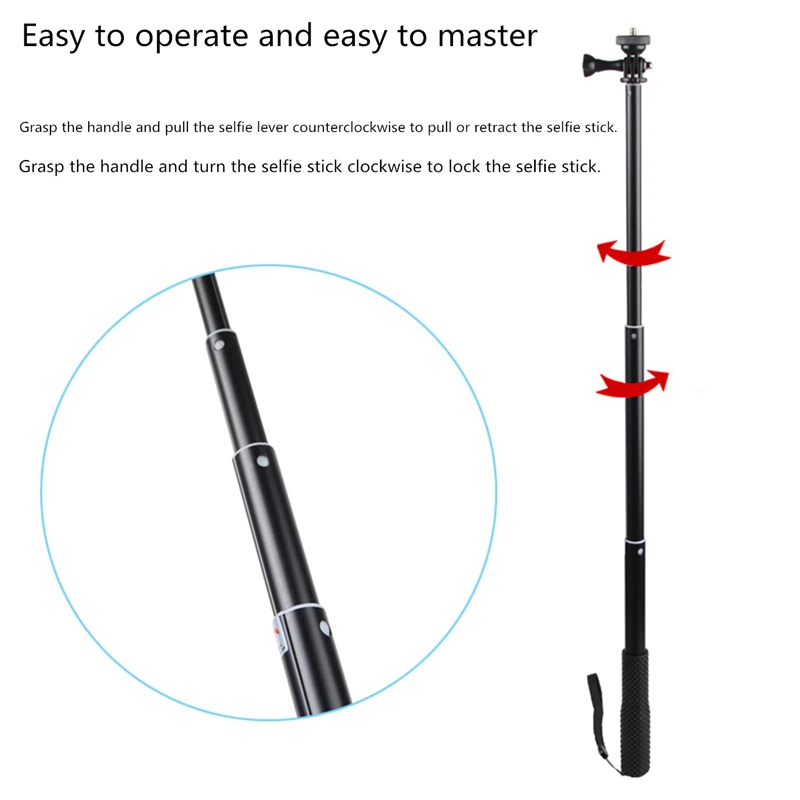 Easy to operate and easy to master

Grasp the handle and pull the selfie lever counterclockwise to pull or retract the selfie stick.

Grasp the handle and turn the selfie stick clockwise to lock the selfie stick.