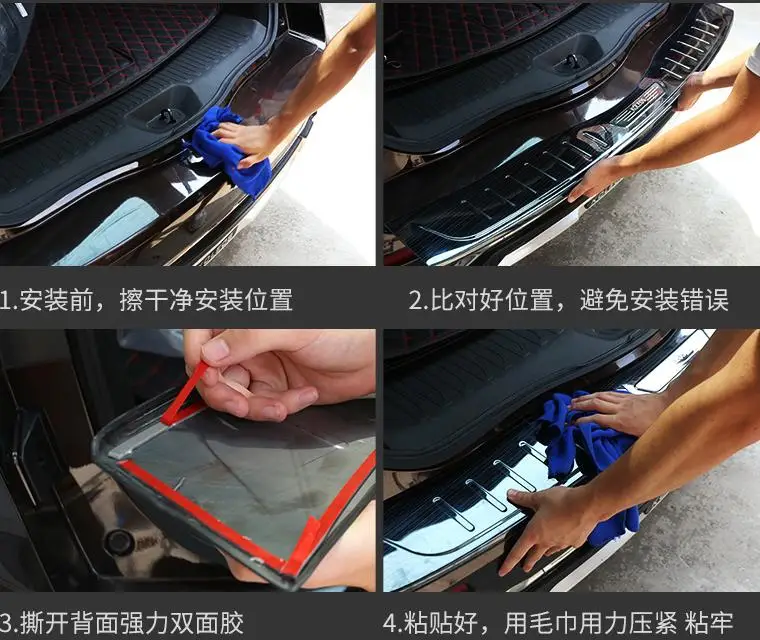 1.安装前，擦干净安装位置

2.比对好位置，避免安装错误

3.撕开背面强力双面胶

4.粘贴好，用毛巾用力压紧 粘牢