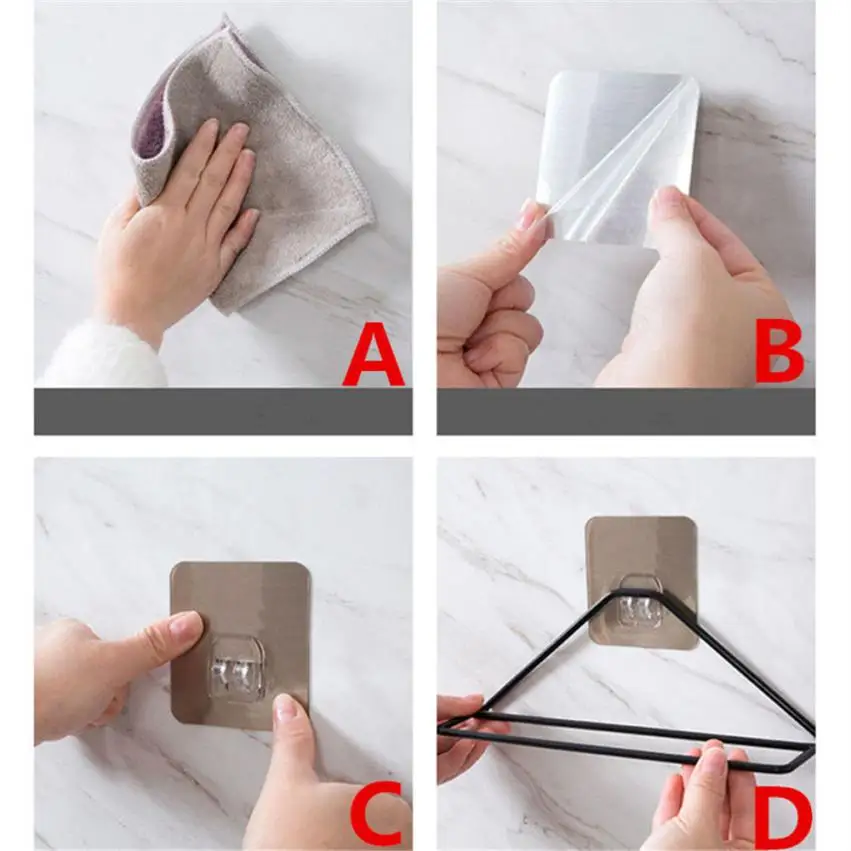 A

B

C

D