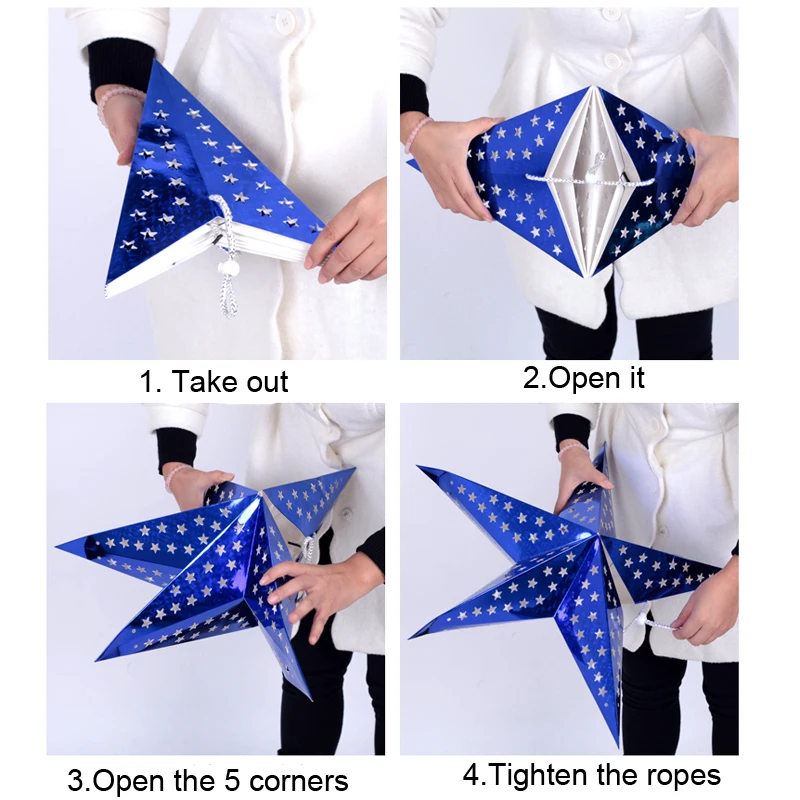 1. Take out

2.Open it

3.Open the 5 corners

4.Tighten the ropes