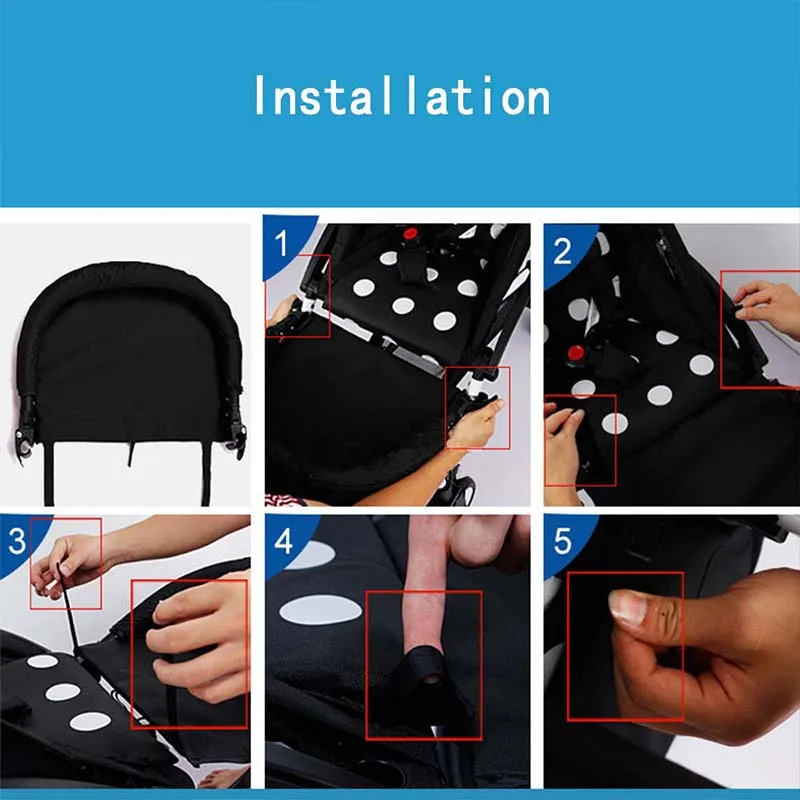 Installation

1

2

3

4

5