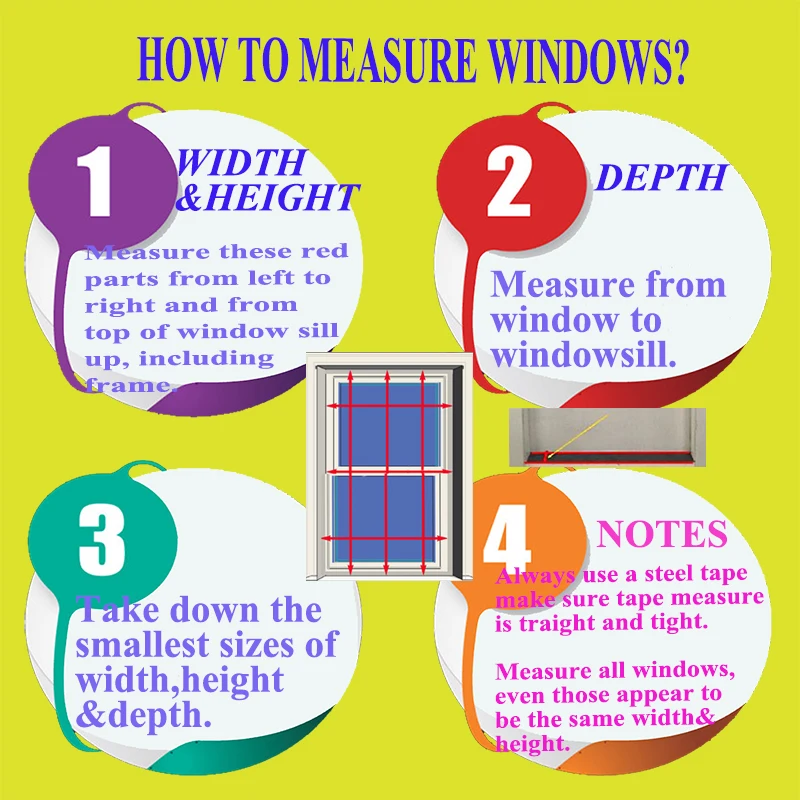 HOW TO MEASURE WINDOWS?

1

WIDTH &HEIGHT

Measure these red parts from left to right and from top of window sill up, including frame.

2

DEPTH

Measure from window to windowsill.

3

Take down the smallest sizes of width,height &depth.

4

NOTES

Always use a steel tape make sure tape measure is traight and tight.

Measure all windows, even those appear to be the same width& height.