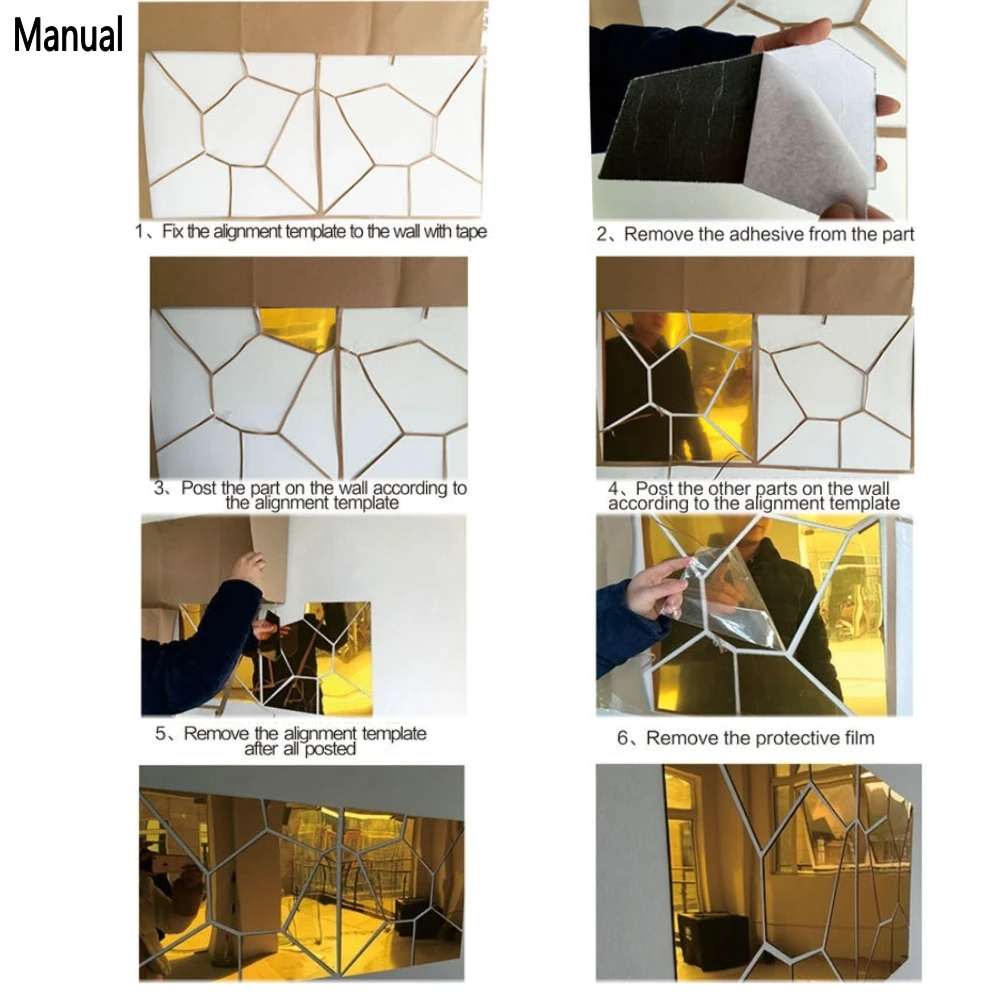 Manual

1、Fix the alignment template to the wall with tape

2、Remove the adhesive from the part

3、Post the part on the wall according to the alignment template

4、Post the other parts on the wall according to the alignment template

5、Remove the alignment template after all posted

6、Remove the protective film