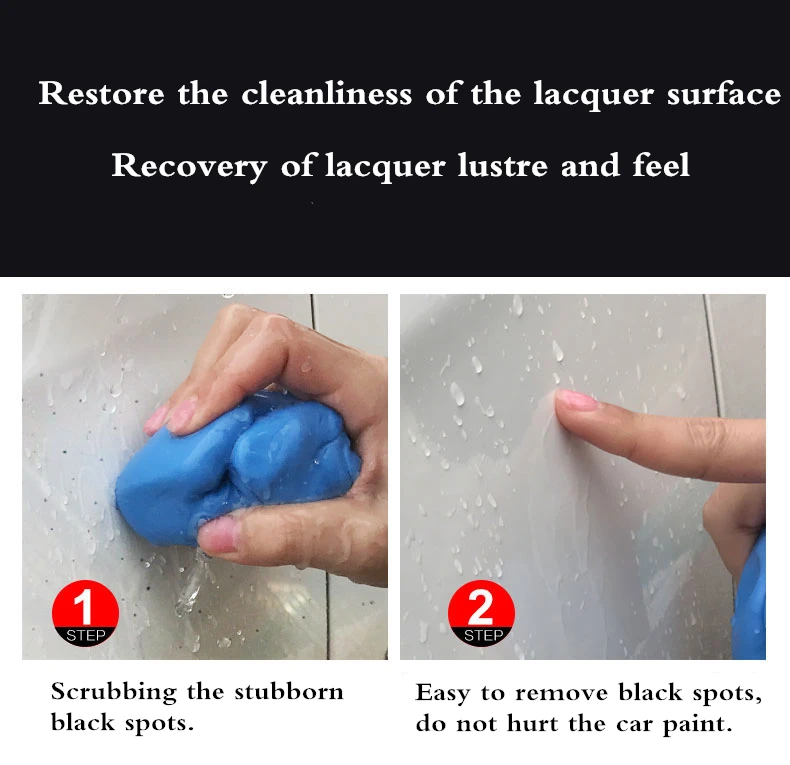 Restore the cleanliness of the lacquer surface

Recovery of lacquer lustre and feel

1
STEP

Scrubbing the stubborn black spots.

2
STEP

Easy to remove black spots, do not hurt the car paint.